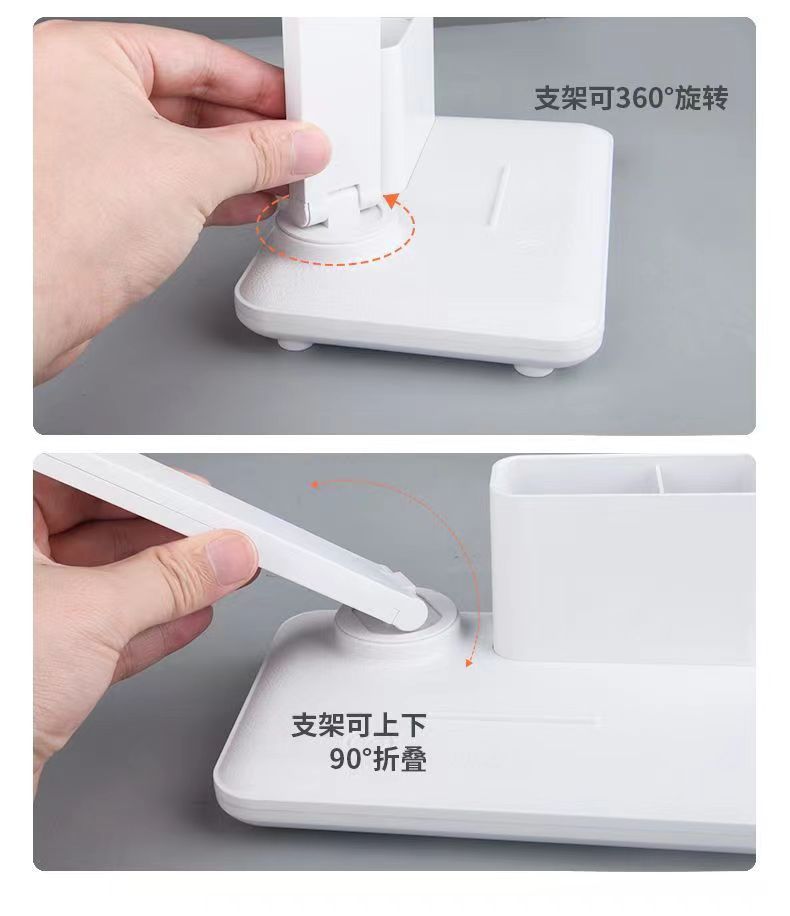 支架可360°旋转

支架可上下
90°折叠