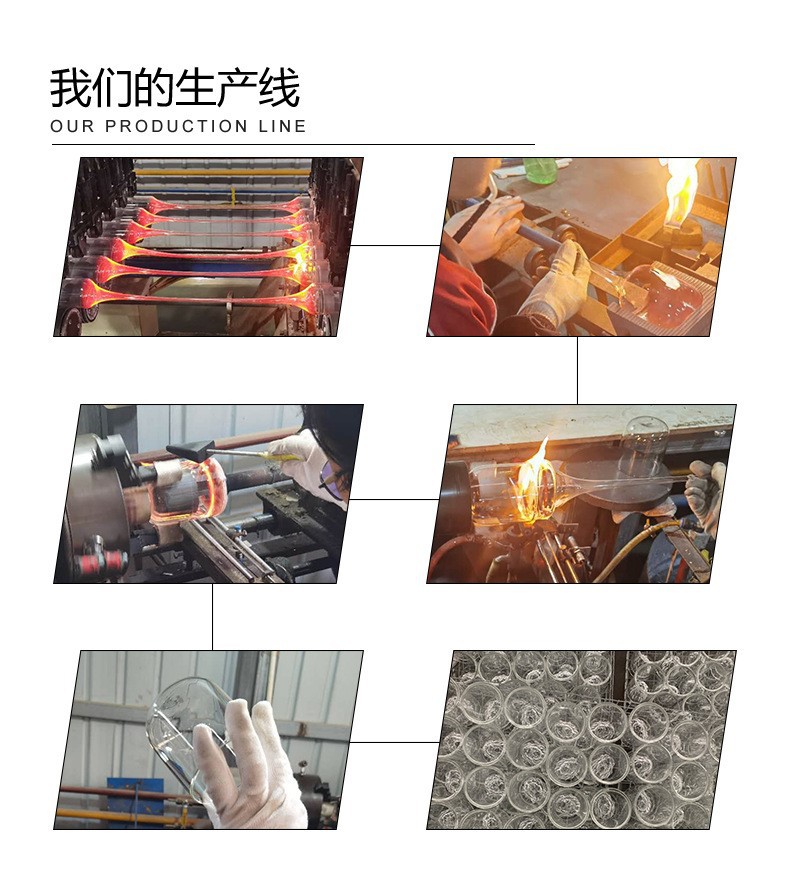 我们的生产线
OUR PRODUCTION LINE