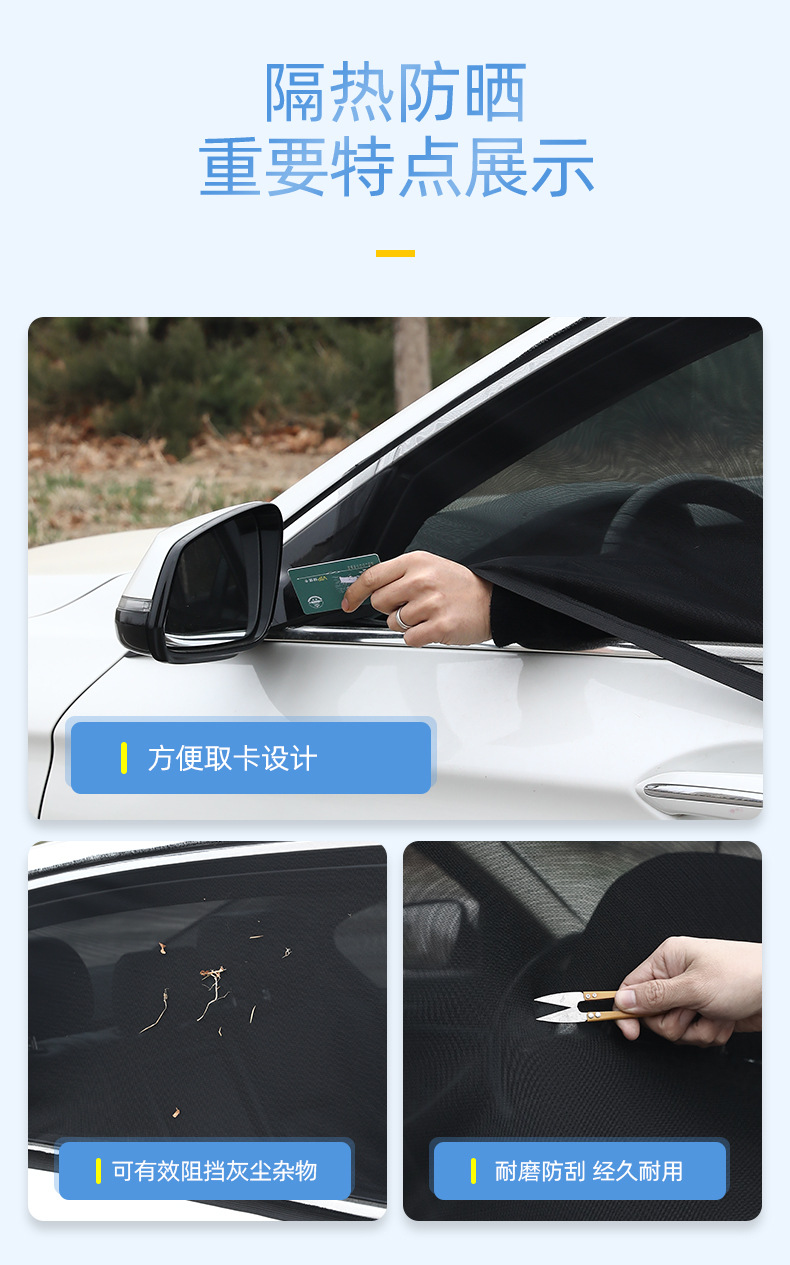 隔热防晒
重要特点展示

方便取卡设计

可有效阻挡灰尘杂物

耐磨防刮 经久耐用