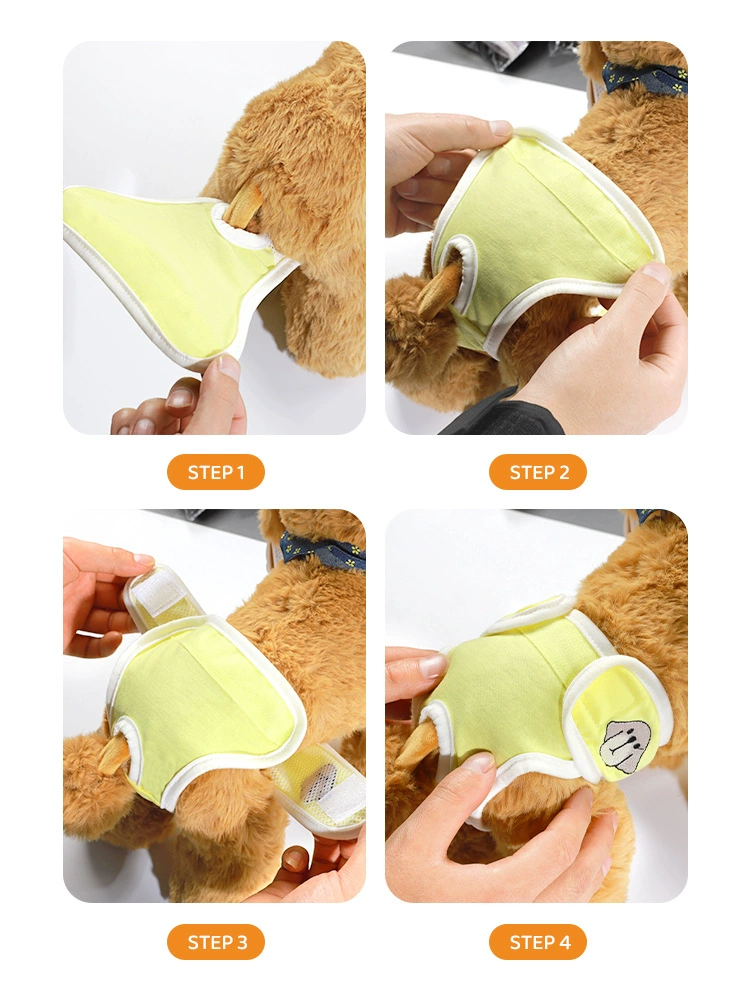 STEP 1

STEP 2

STEP 3

STEP 4