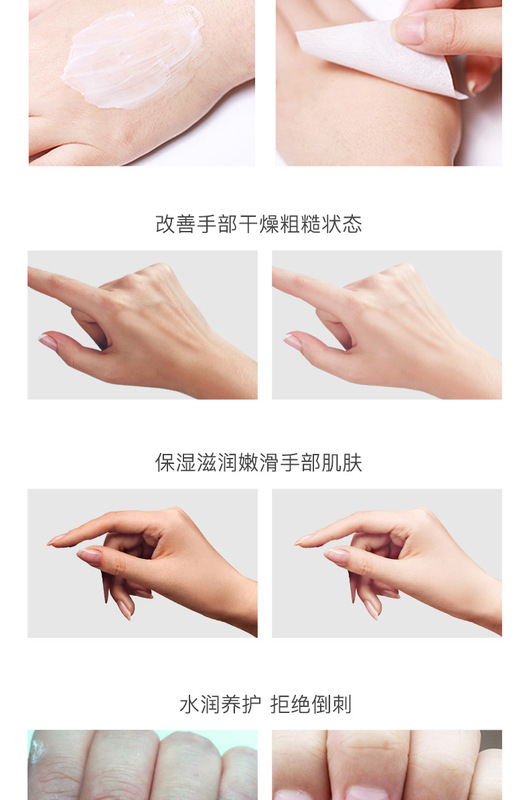 改善手部干燥粗糙状态

保湿滋润嫩滑手部肌肤

水润养护 拒绝倒刺