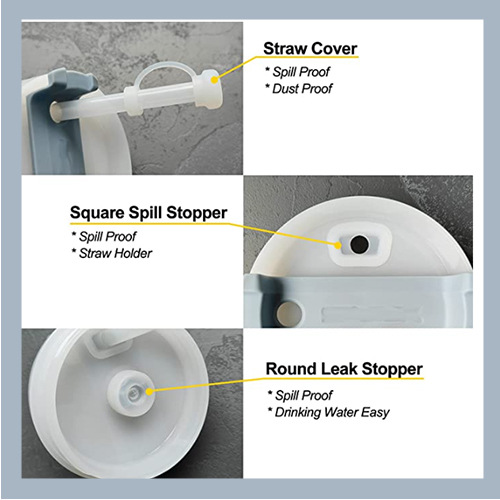 Straw Cover
* Spill Proof
* Dust Proof

Square Spill Stopper
* Spill Proof
* Straw Holder

Round Leak Stopper
* Spill Proof
* Drinking Water Easy