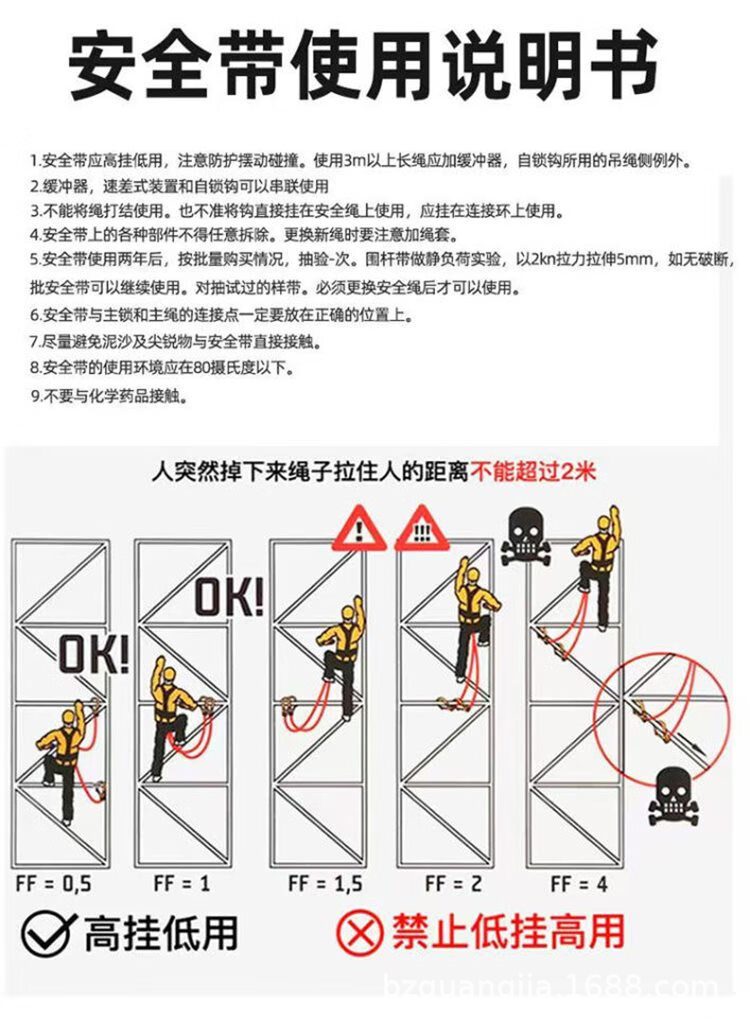 安全带使用说明书

1.安全带应高挂低用，注意防护摆动碰撞。使用3m以上长绳应加缓冲器，自锁钩所用的吊绳侧例外。
2.缓冲器，速差式装置和自锁钩可以串联使用
3.不能将绳打结使用。也不准将钩直接挂在安全绳上使用，应挂在连接环上使用。
4.安全带上的各种部件不得任意拆除。更换新绳时要注意加绳套。
5.安全带使用两年后，按批量购买情况，抽验-次。围杆带做静负荷实验，以2kn拉力拉伸5mm，如无破断，批安全带可以继续使用。对抽试过的样带。必须更换安全绳后才可以使用。
6.安全带与主锁和主绳的连接点一定要放在正确的位置上。
7.尽量避免泥沙及尖锐物与安全带直接接触。
8.安全带的使用环境应在80摄氏度以下。
9.不要与化学药品接触。

人突然掉下来绳子拉住人的距离不能超过2米

OK!

OK!

!

!!!

FF = 0,5

FF = 1

FF = 1,5

FF = 2

FF = 4

高挂低用

禁止低挂高用

bzguangjia.1688.com