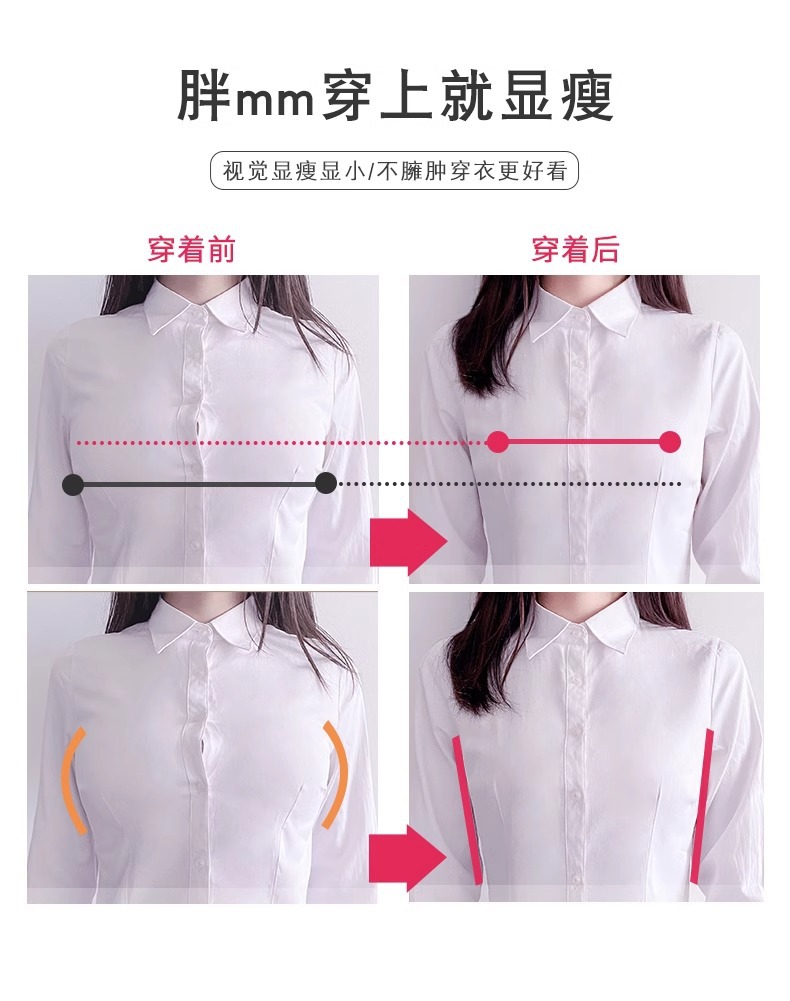 胖mm穿上就显瘦

视觉显瘦显小/不臃肿穿衣更好看

穿着前

穿着后