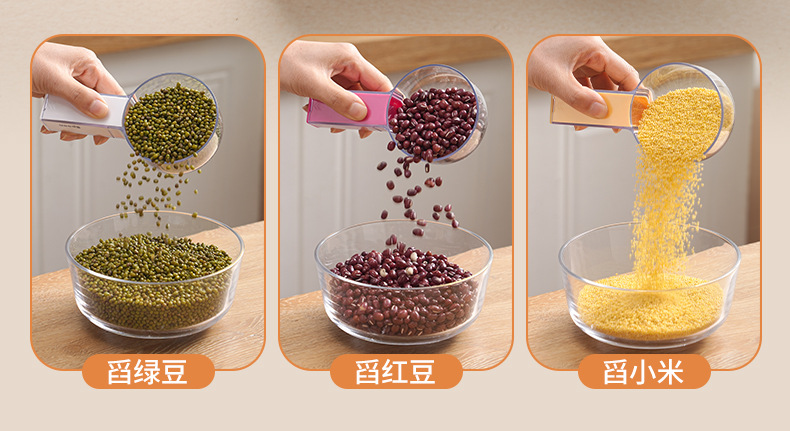 舀绿豆

舀红豆

舀小米