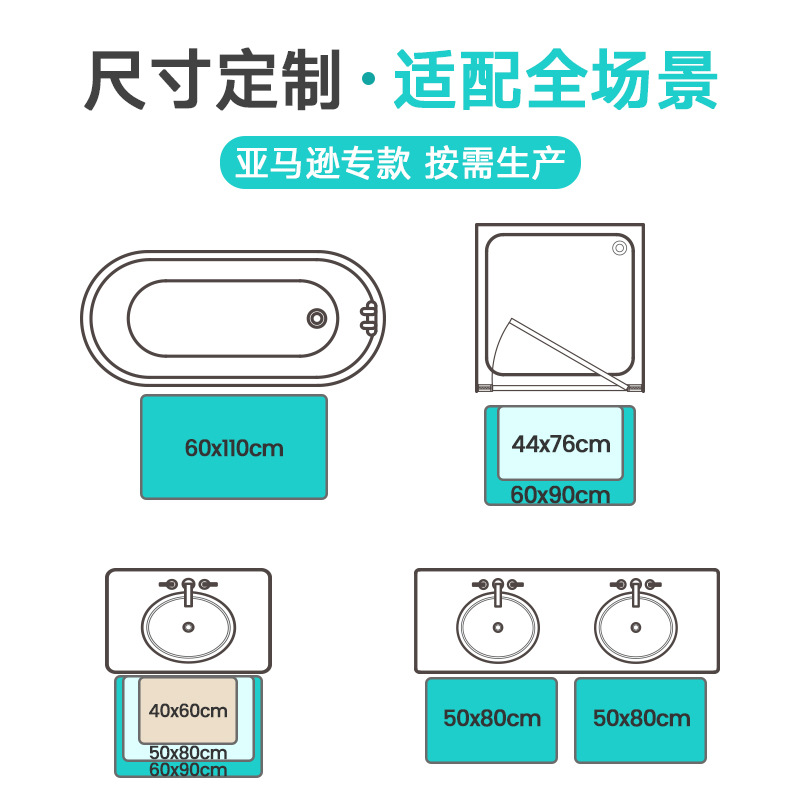 尺寸定制 · 适配全场景

亚马逊专款 按需生产

60x110cm

44x76cm
60x90cm

40x60cm
50x80cm
60x90cm

50x80cm

50x80cm