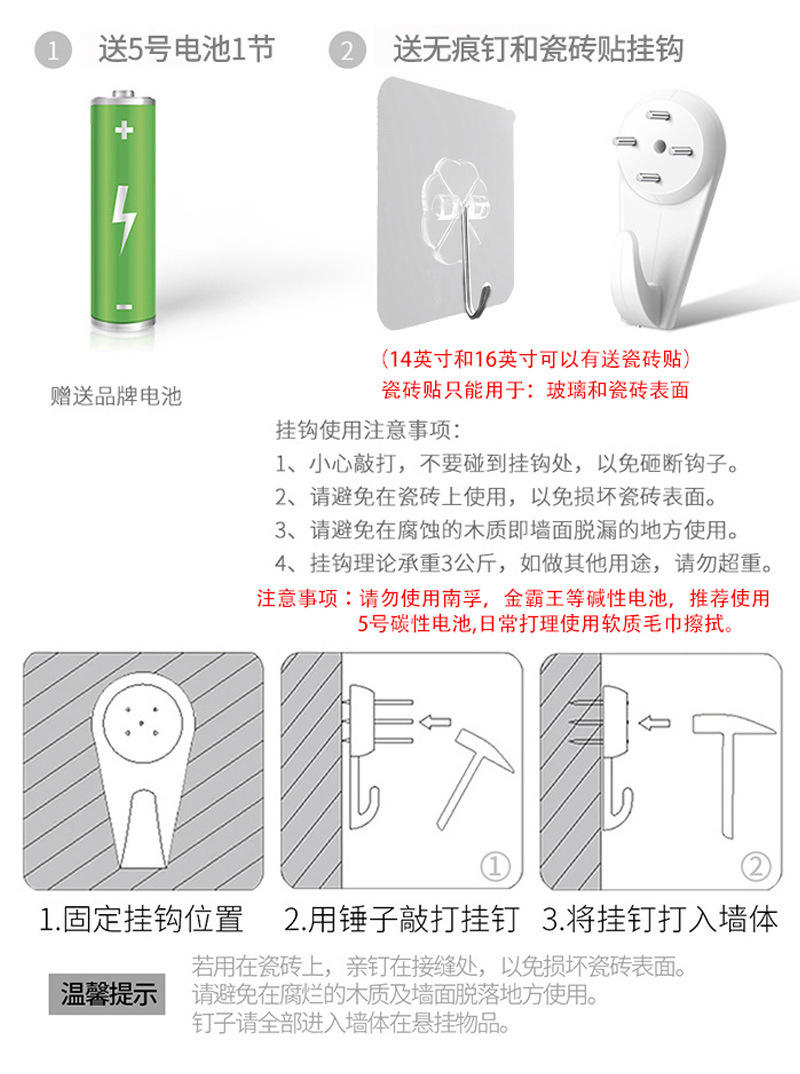 1 送5号电池1节

2 送无痕钉和瓷砖贴挂钩

赠送品牌电池

（14英寸和16英寸可以有送瓷砖贴）
瓷砖贴只能用于：玻璃和瓷砖表面

挂钩使用注意事项：
1、小心敲打，不要碰到挂钩处，以免砸断钩子。
2、请避免在瓷砖上使用，以免损坏瓷砖表面。
3、请避免在腐蚀的木质即墙面脱漏的地方使用。
4、挂钩理论承重3公斤，如做其他用途，请勿超重。

注意事项：请勿使用南孚，金霸王等碱性电池，推荐使用5号碳性电池,日常打理使用软质毛巾擦拭。

①

②

1.固定挂钩位置　2.用锤子敲打挂钉　3.将挂钉打入墙体

温馨提示

若用在瓷砖上，亲钉在接缝处，以免损坏瓷砖表面。
请避免在腐烂的木质及墙面脱落地方使用。
钉子请全部进入墙体在悬挂物品。