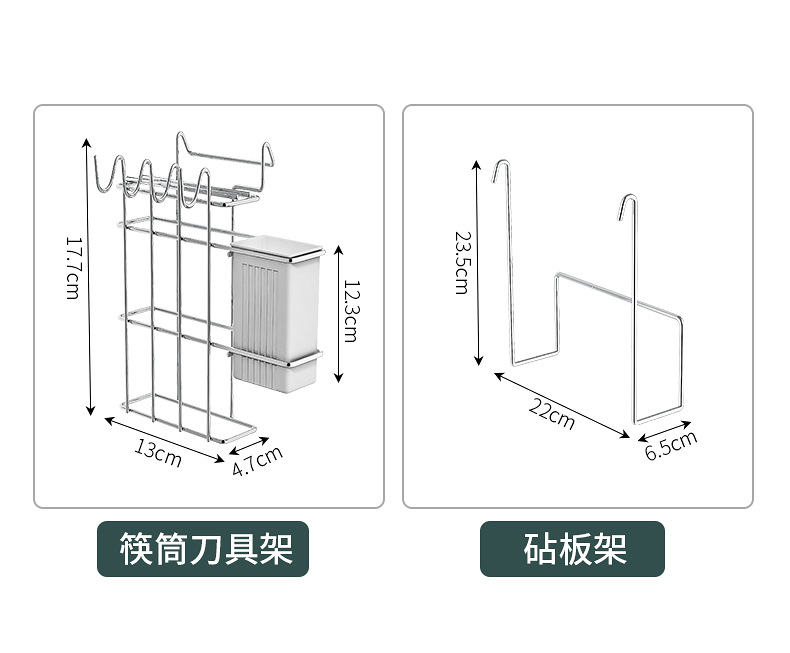 17.7cm

12.3cm

13cm

4.7cm

筷筒刀具架

23.5cm

22cm

6.5cm

砧板架