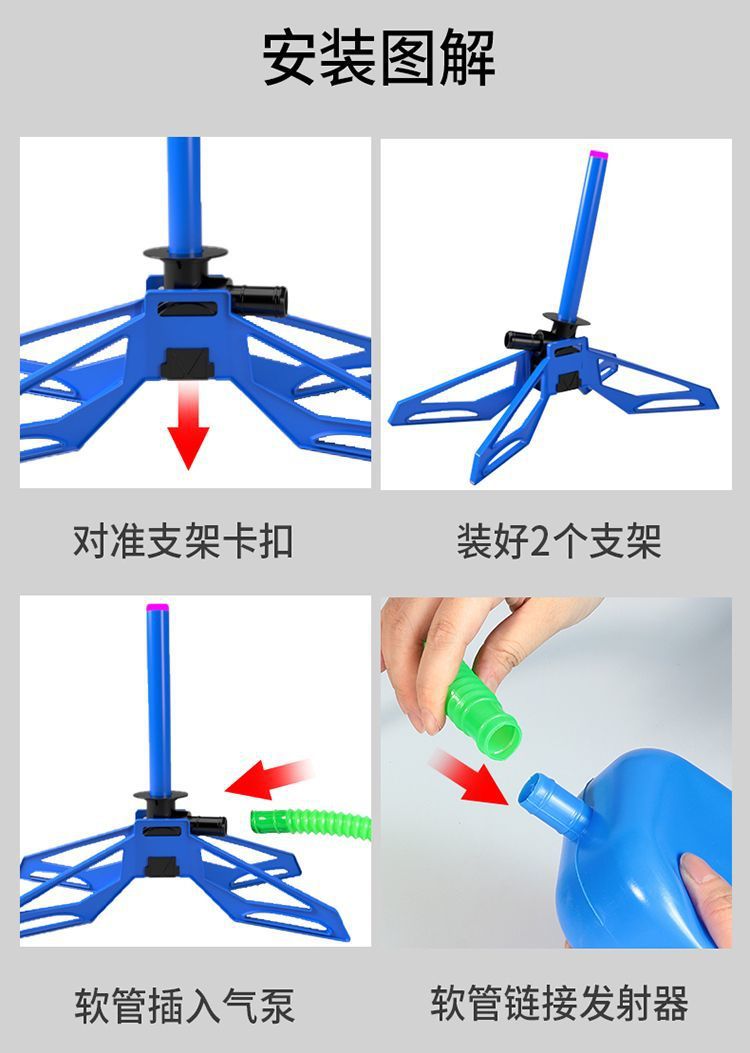 安装图解

对准支架卡扣

装好2个支架

软管插入气泵

软管链接发射器