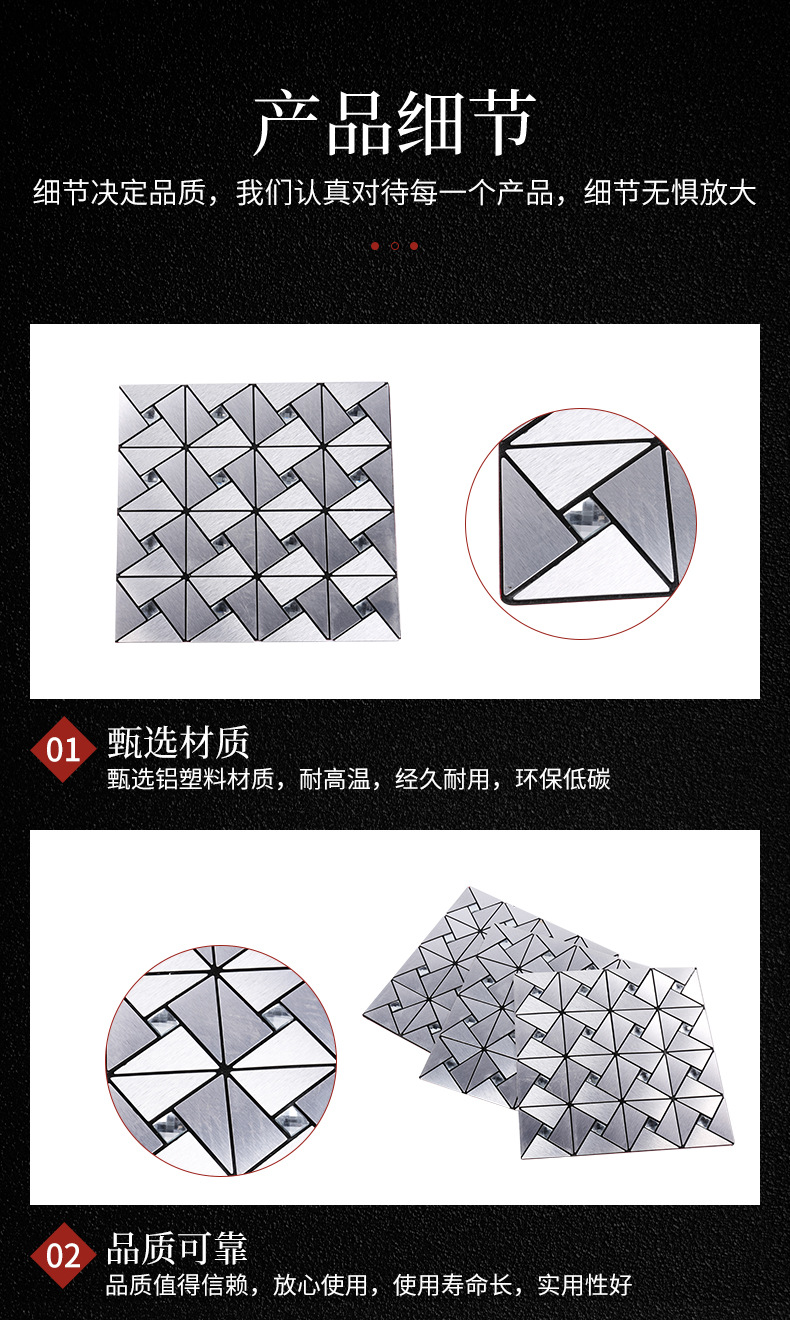 产品细节

细节决定品质，我们认真对待每一个产品，细节无惧放大

01 甄选材质
甄选铝塑料材质，耐高温，经久耐用，环保低碳

02 品质可靠
品质值得信赖，放心使用，使用寿命长，实用性好