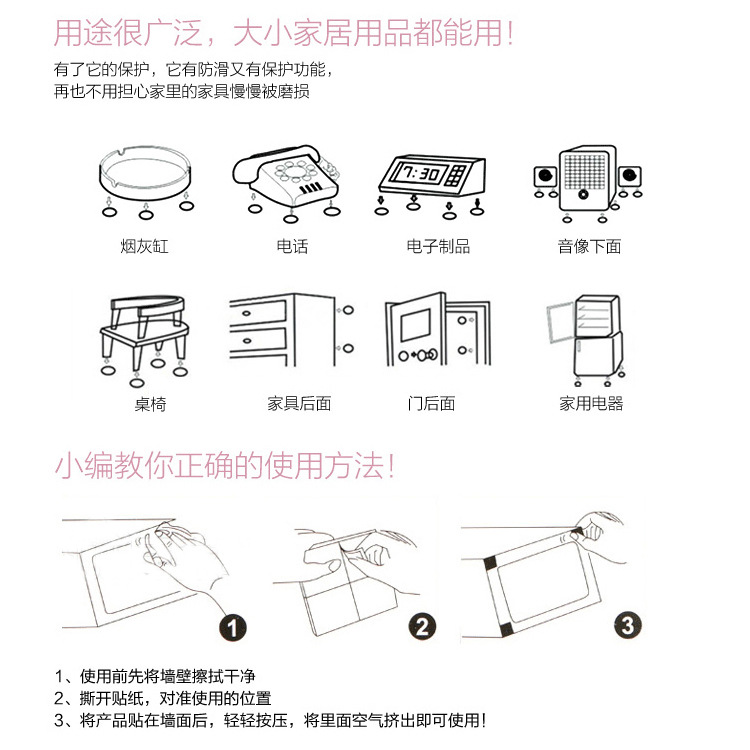 用途很广泛，大小家居用品都能用！

有了它的保护，它有防滑又有保护功能，
再也不用担心家里的家具慢慢被磨损

7:30

烟灰缸

电话

电子制品

音像下面

桌椅

家具后面

门后面

家用电器

小编教你正确的使用方法！

1

2

3

1、使用前先将墙壁擦拭干净
2、撕开贴纸，对准使用的位置
3、将产品贴在墙面后，轻轻按压，将里面空气挤出即可使用！