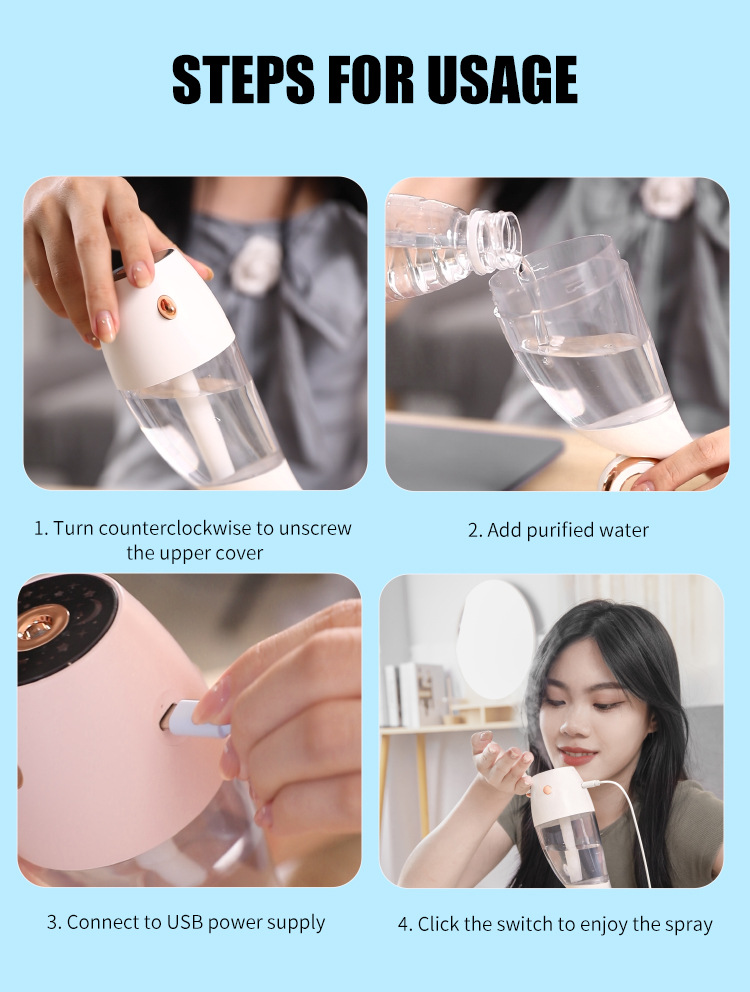 STEPS FOR USAGE

1. Turn counterclockwise to unscrew the upper cover

2. Add purified water

3. Connect to USB power supply

4. Click the switch to enjoy the spray