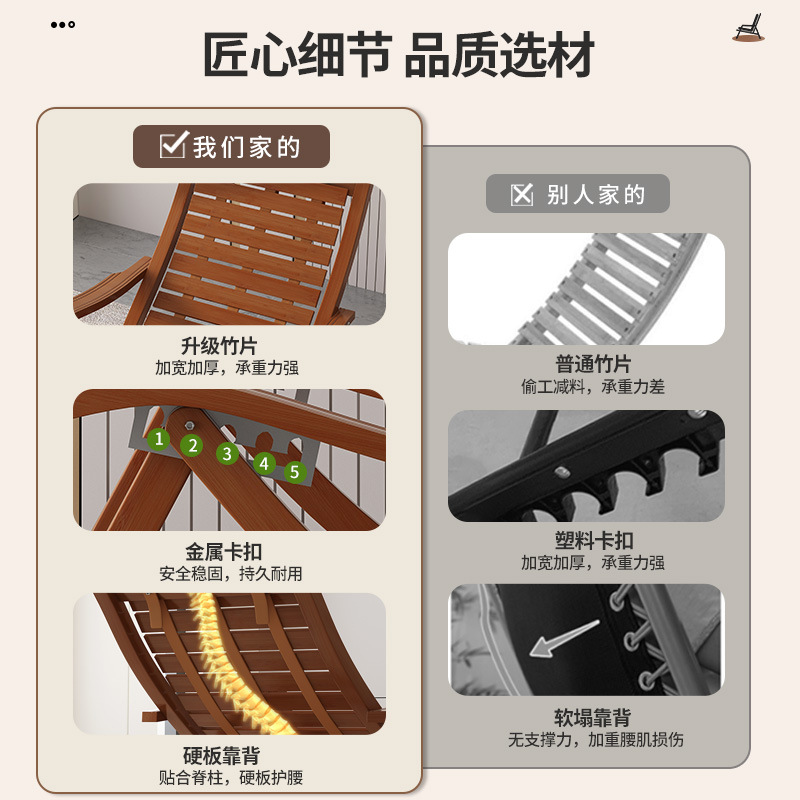 匠心细节 品质选材

我们家的

升级竹片
加宽加厚，承重力强

1 2 3 4 5

金属卡扣
安全稳固，持久耐用

硬板靠背
贴合脊柱，硬板护腰

别人家的

普通竹片
偷工减料，承重力差

塑料卡扣
加宽加厚，承重力强

软塌靠背
无支撑力，加重腰肌损伤