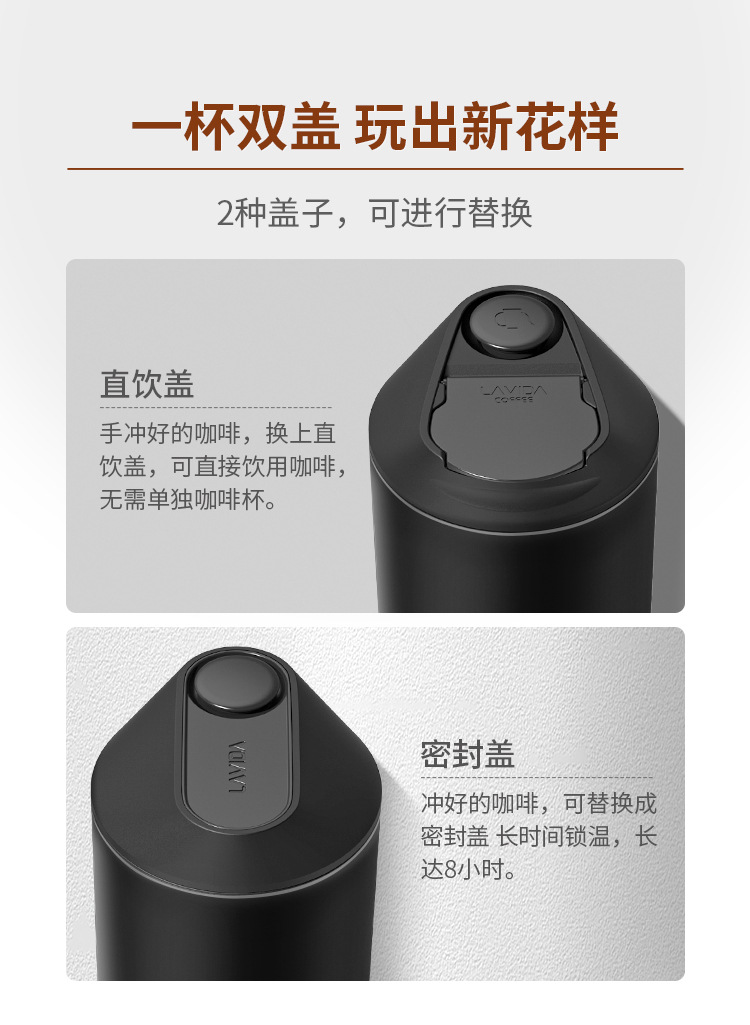 一杯双盖 玩出新花样

2种盖子，可进行替换

直饮盖

手冲好的咖啡，换上直饮盖，可直接饮用咖啡，无需单独咖啡杯。

LAVIDA COFFEE

LAVIDA

密封盖

冲好的咖啡，可替换成密封盖 长时间锁温，长达8小时。