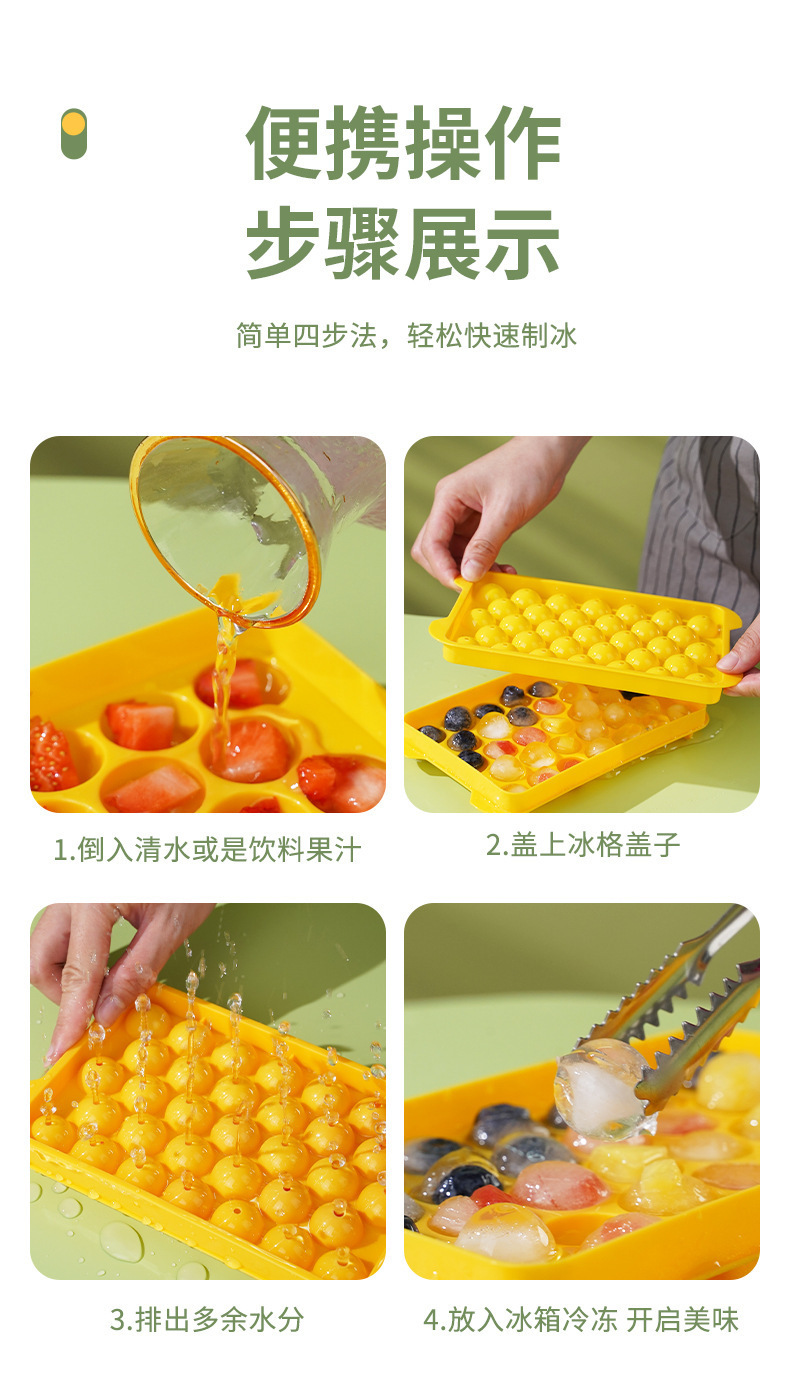 便携操作
步骤展示

简单四步法，轻松快速制冰

1.倒入清水或是饮料果汁

2.盖上冰格盖子

3.排出多余水分

4.放入冰箱冷冻 开启美味