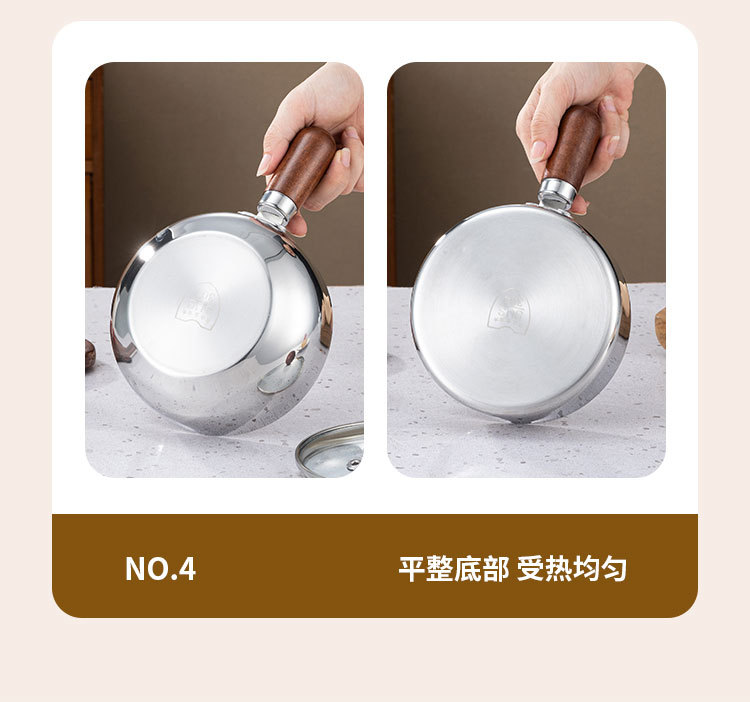 NO.4

平整底部 受热均匀