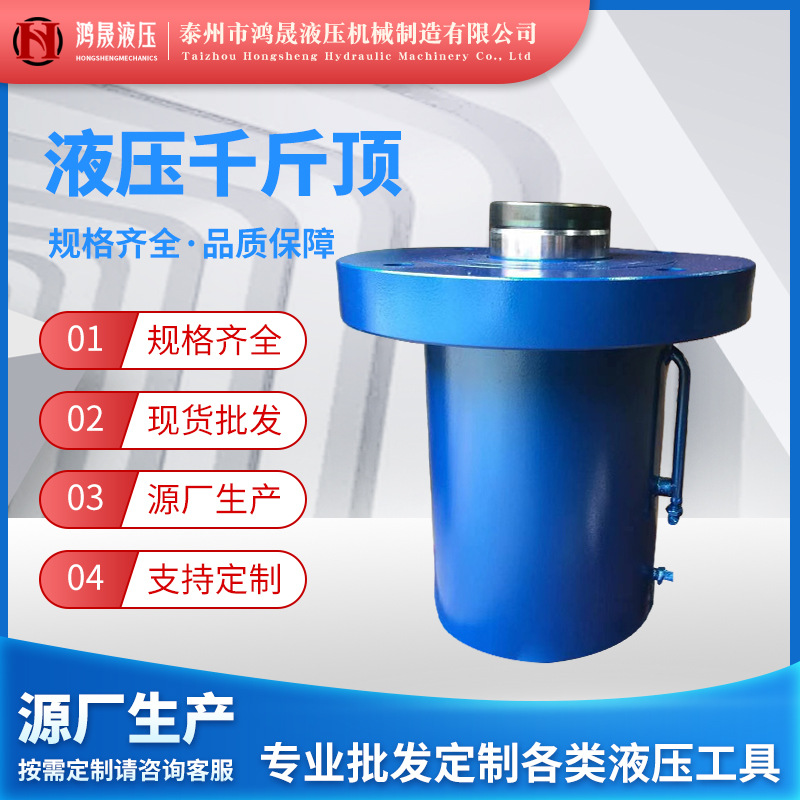 鸿晟液压
HONGSHENGMECHANICS
泰州市鸿晟液压机械制造有限公司
Taizhou Hongsheng Hydraulic Machinery Co., Ltd

液压千斤顶

规格齐全·品质保障

01 规格齐全

02 现货批发

03 源厂生产

04 支持定制

源厂生产
按需定制请咨询客服

专业批发定制各类液压工具