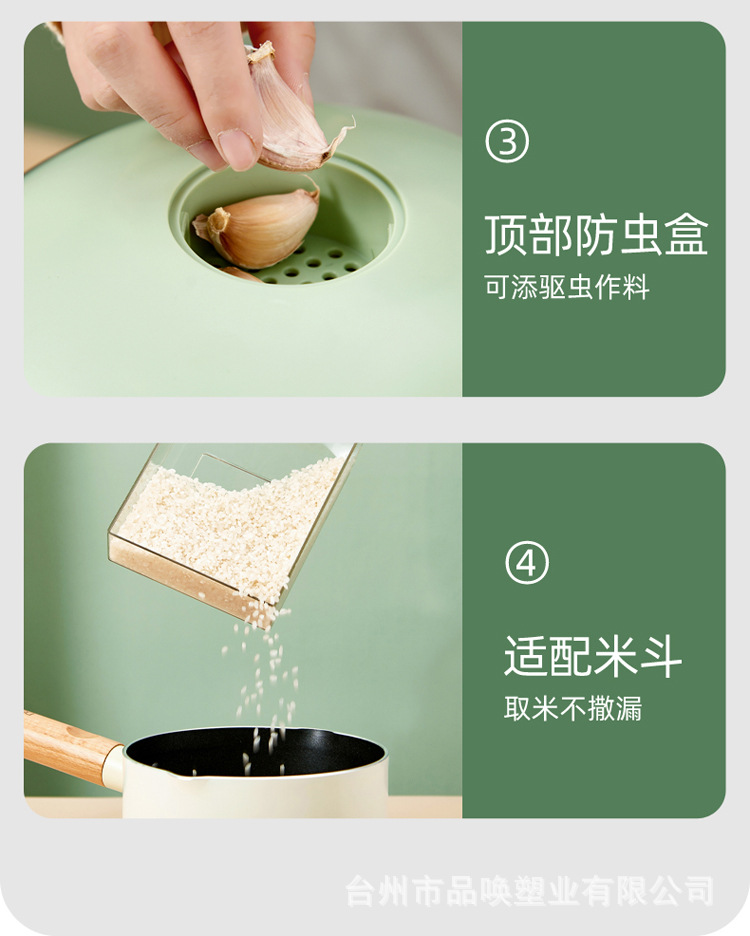 ③

顶部防虫盒

可添驱虫作料

④

适配米斗

取米不撒漏

台州市品唤塑业有限公司