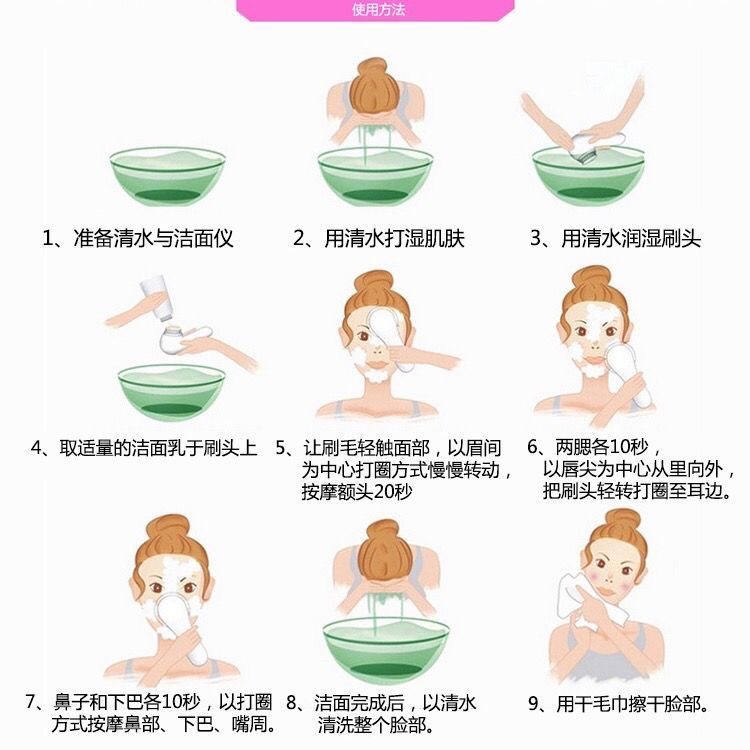 使用方法

1、准备清水与洁面仪

2、用清水打湿肌肤

3、用清水润湿刷头

4、取适量的洁面乳于刷头上

5、让刷毛轻触面部，以眉间为中心打圈方式慢慢转动，按摩额头20秒

6、两腮各10秒，以唇尖为中心从里向外，把刷头轻转打圈至耳边。

7、鼻子和下巴各10秒，以打圈方式按摩鼻部、下巴、嘴周。

8、洁面完成后，以清水清洗整个脸部。

9、用干毛巾擦干脸部。