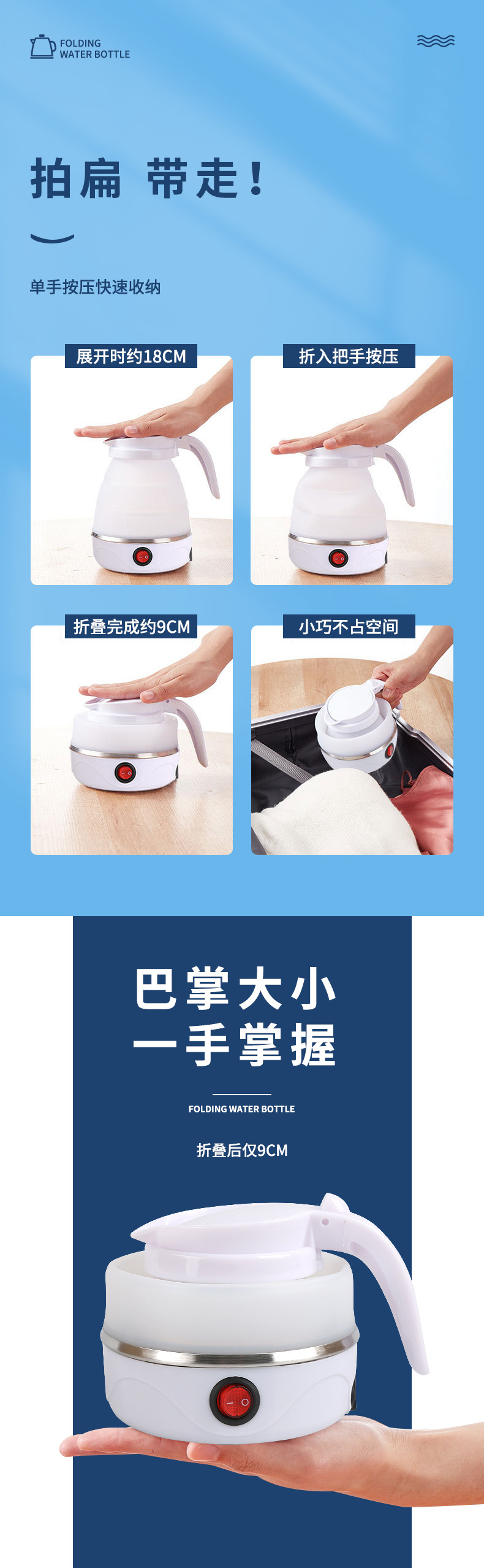 FOLDING WATER BOTTLE

拍扁 带走！

单手按压快速收纳

展开时约18CM

折入把手按压

折叠完成约9CM

小巧不占空间

巴掌大小
一手掌握

FOLDING WATER BOTTLE

折叠后仅9CM