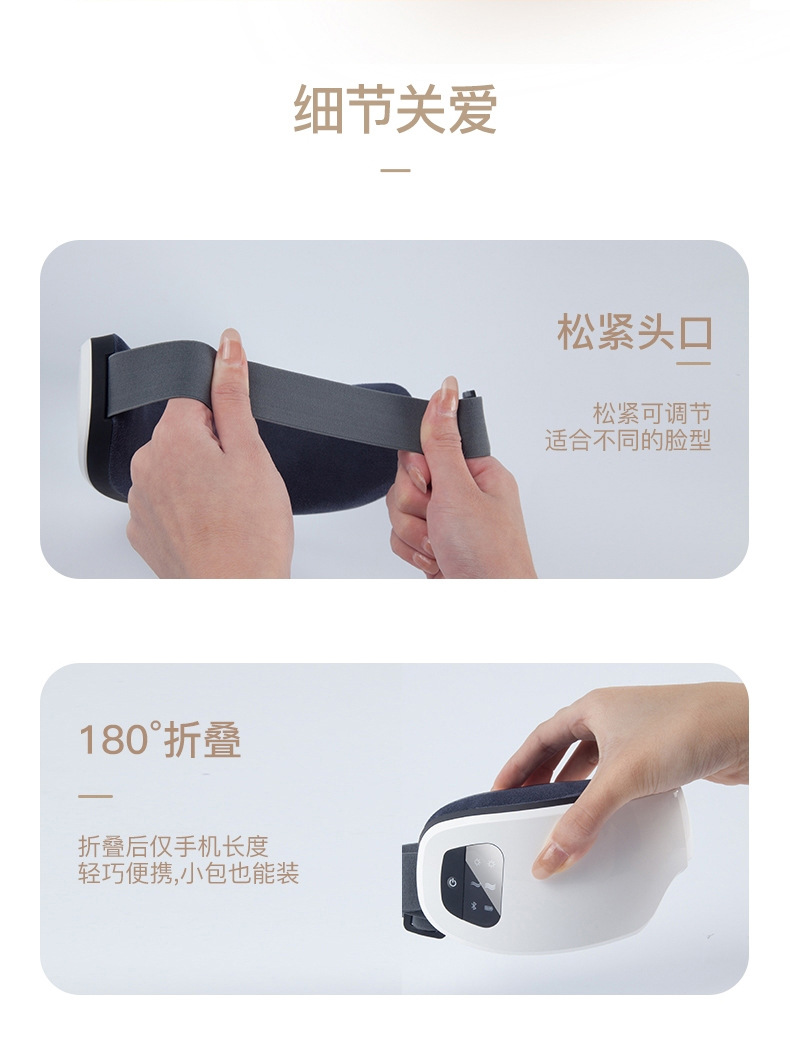 细节关爱

松紧头口

松紧可调节
适合不同的脸型

180°折叠

折叠后仅手机长度
轻巧便携,小包也能装