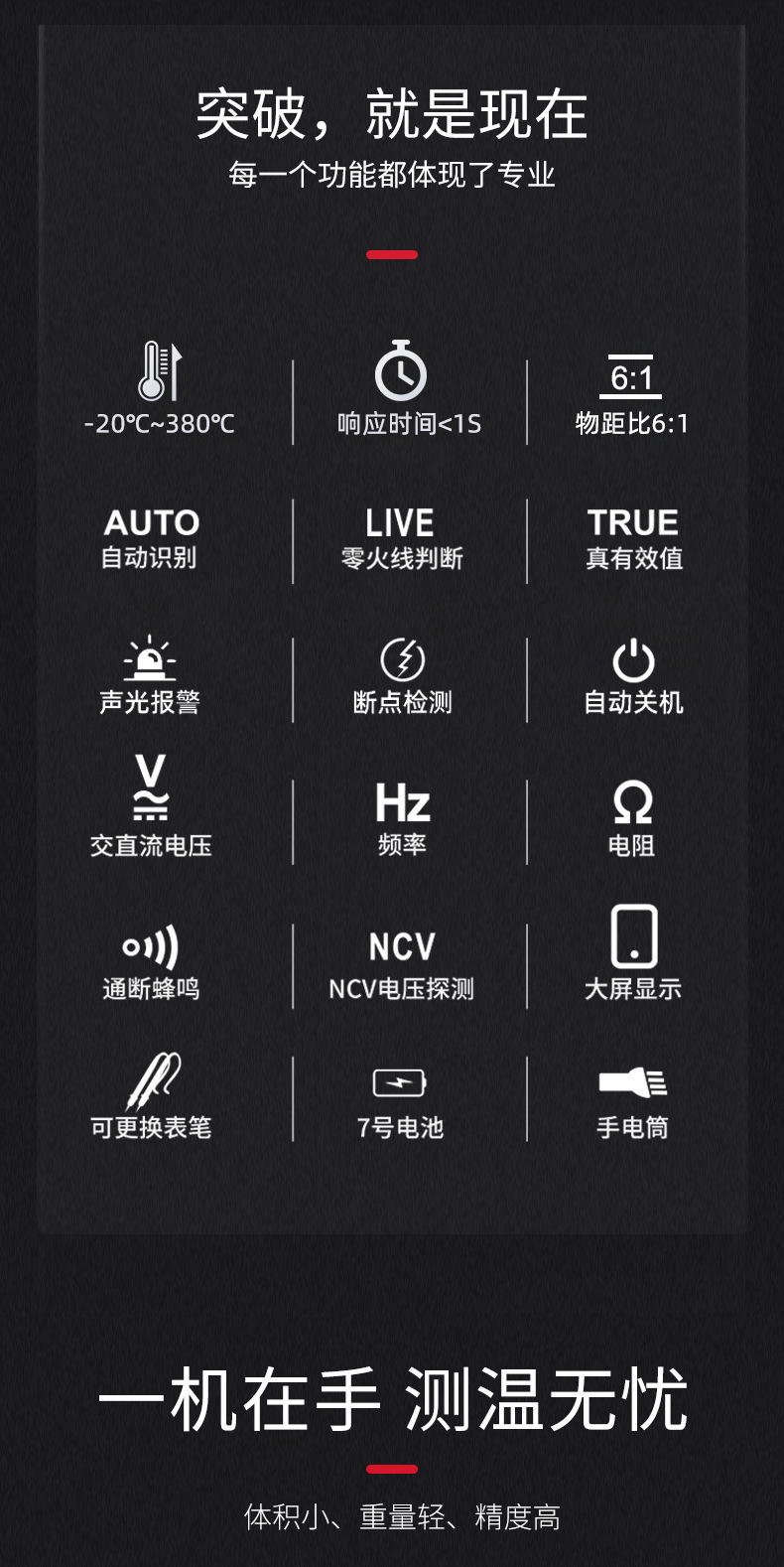 突破，就是现在
每一个功能都体现了专业

-20℃~380℃

响应时间<1S

6:1
物距比6:1

AUTO
自动识别

LIVE
零火线判断

TRUE
真有效值

声光报警

断点检测

自动关机

V
交直流电压

Hz
频率

Ω
电阻

通断蜂鸣

NCV
NCV电压探测

大屏显示

可更换表笔

7号电池

手电筒

一机在手 测温无忧

体积小、重量轻、精度高