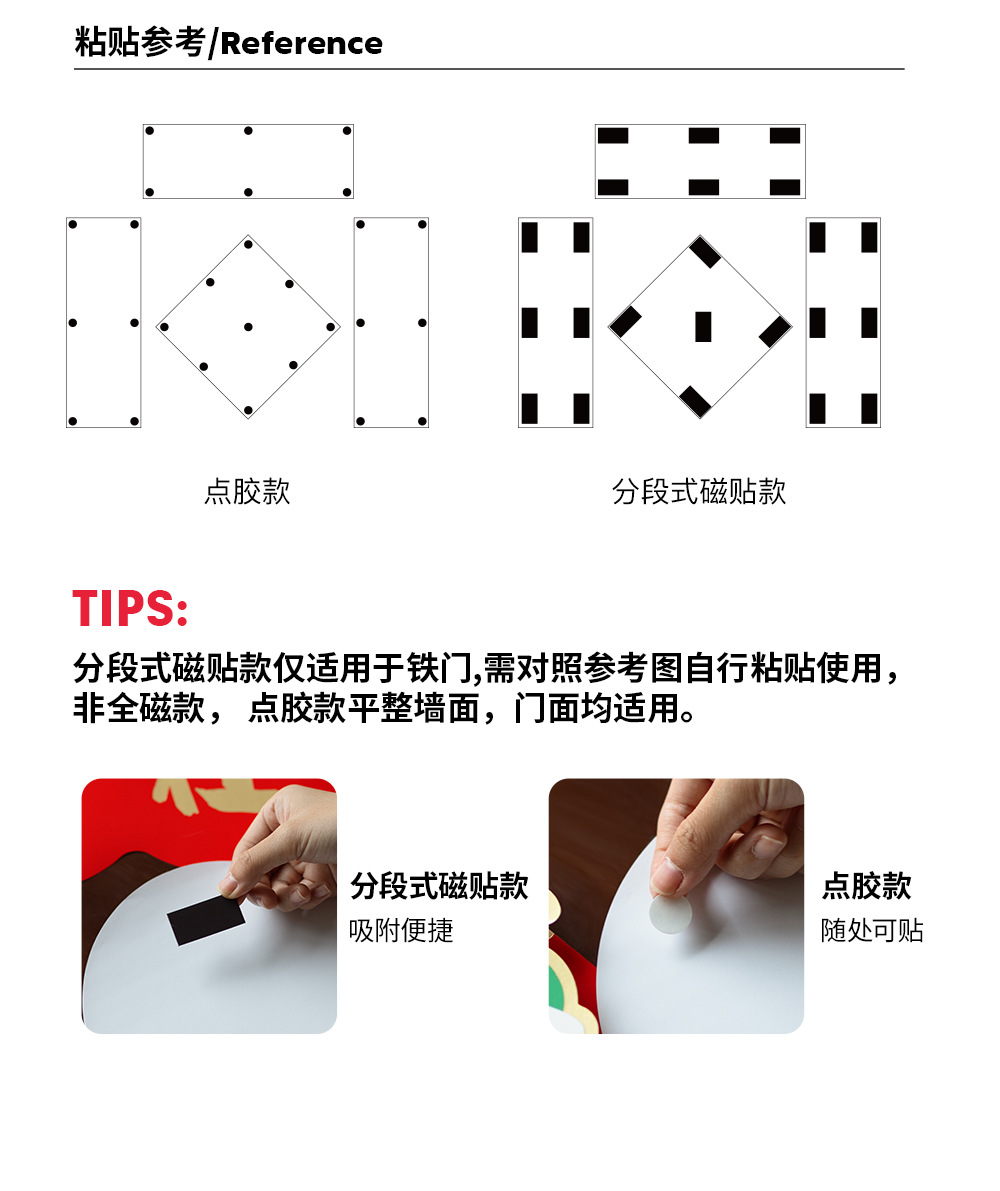 粘贴参考/Reference

点胶款

分段式磁贴款

TIPS:

分段式磁贴款仅适用于铁门,需对照参考图自行粘贴使用，非全磁款， 点胶款平整墙面，门面均适用。

分段式磁贴款
吸附便捷

点胶款
随处可贴