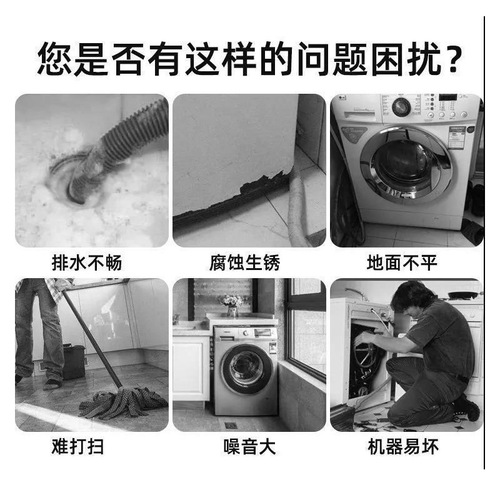 您是否有这样的问题困扰？

排水不畅

腐蚀生锈

地面不平

难打扫

噪音大

机器易坏