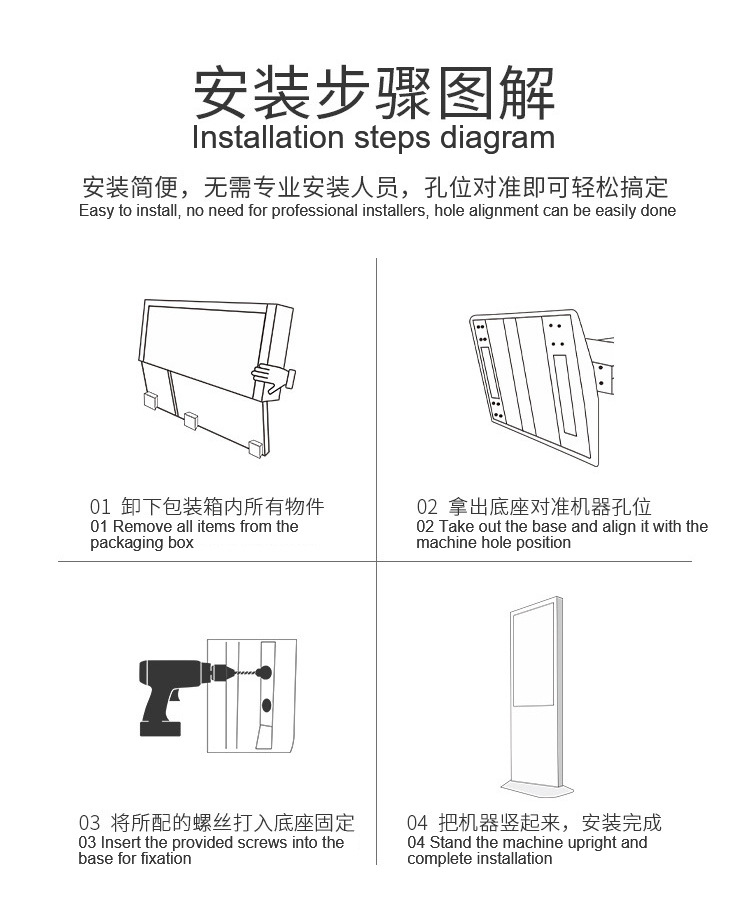 安装步骤图解
Installation steps diagram

安装简便，无需专业安装人员，孔位对准即可轻松搞定
Easy to install, no need for professional installers, hole alignment can be easily done

01 卸下包装箱内所有物件
01 Remove all items from the packaging box

02 拿出底座对准机器孔位
02 Take out the base and align it with the machine hole position

03 将所配的螺丝打入底座固定
03 Insert the provided screws into the base for fixation

04 把机器竖起来，安装完成
04 Stand the machine upright and complete installation