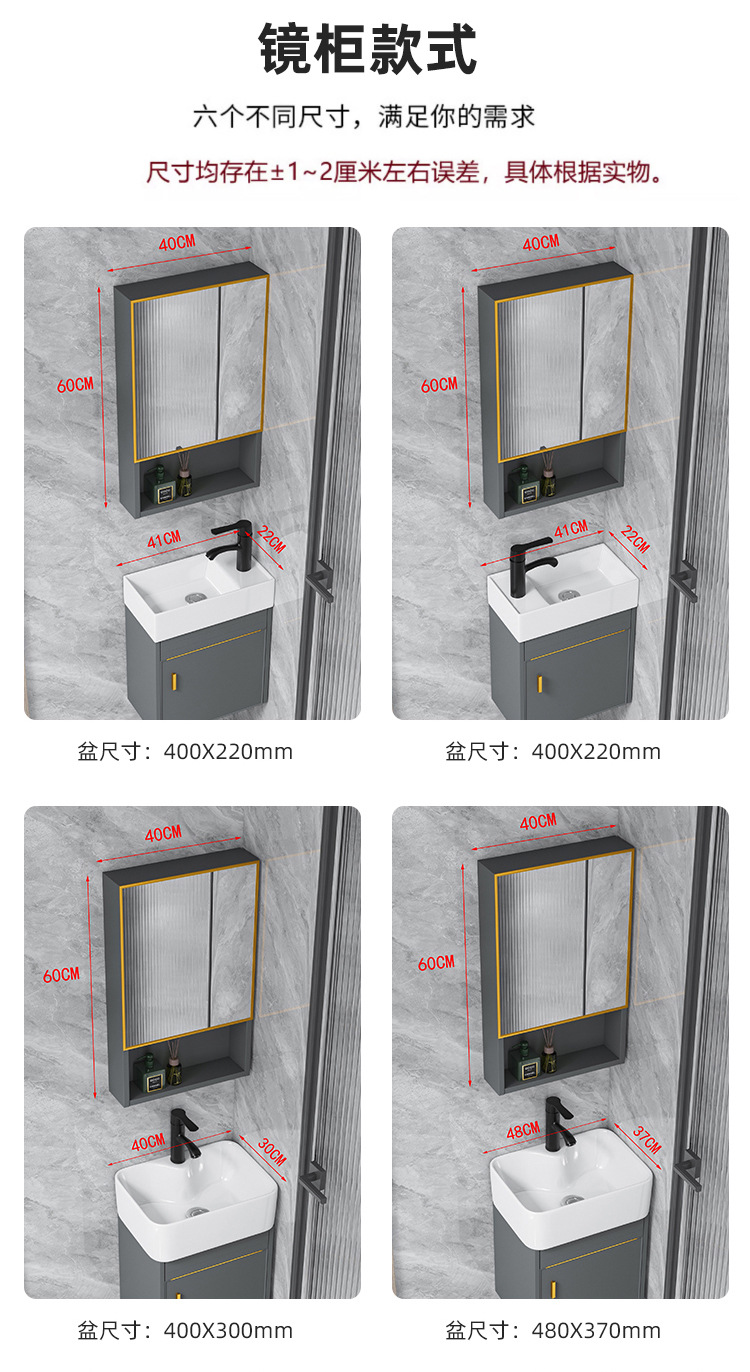 镜柜款式

六个不同尺寸，满足你的需求

尺寸均存在±1~2厘米左右误差，具体根据实物。

40CM
60CM
41CM
22CM

盆尺寸：400X220mm

40CM
60CM
41CM
22CM

盆尺寸：400X220mm

40CM
60CM
40CM
30CM

盆尺寸：400X300mm

40CM
60CM
48CM
37CM

盆尺寸：480X370mm