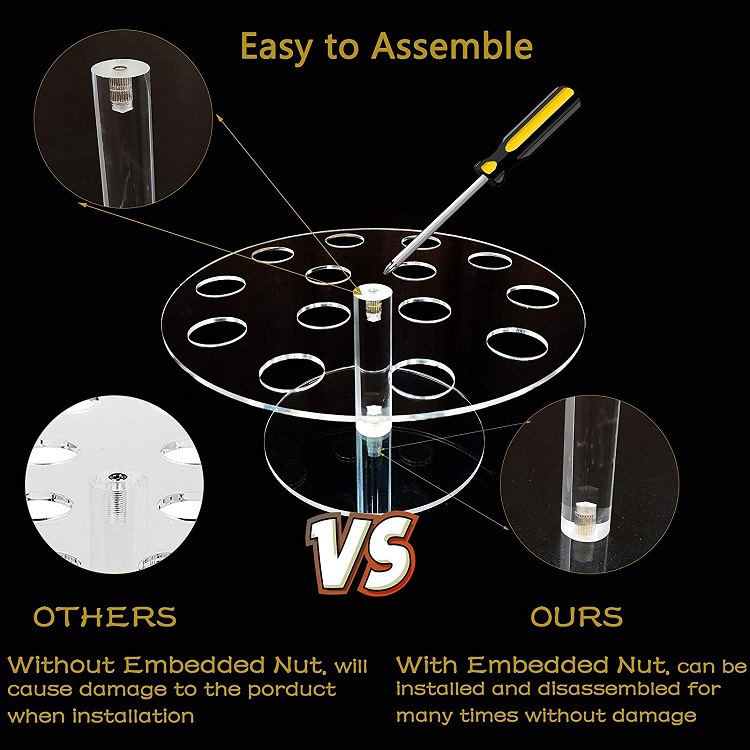 Easy to Assemble

VS

OTHERS

Without Embedded Nut, will cause damage to the porduct when installation

OURS

With Embedded Nut, can be installed and disassembled for many times without damage