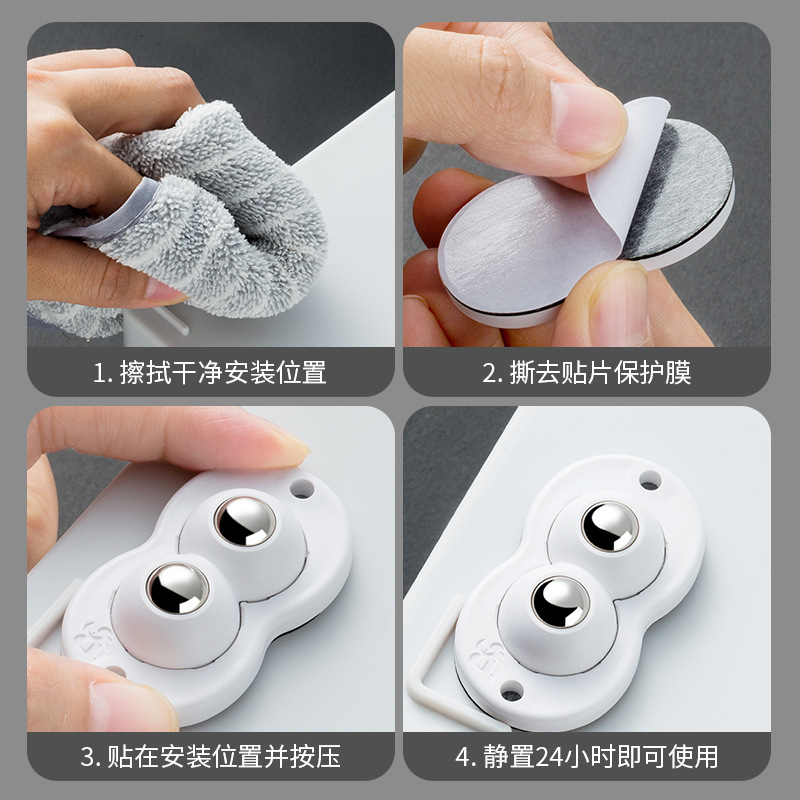 1. 擦拭干净安装位置

2. 撕去贴片保护膜

3. 贴在安装位置并按压

4. 静置24小时即可使用