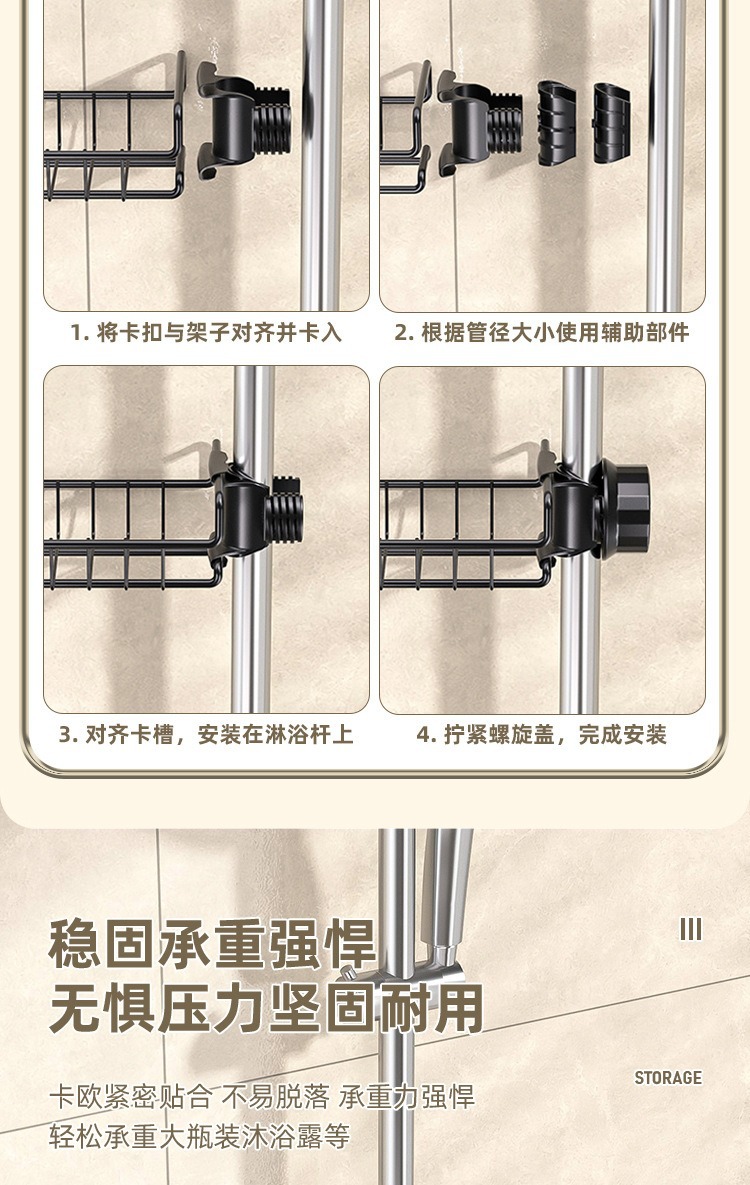 1. 将卡扣与架子对齐并卡入

2. 根据管径大小使用辅助部件

3. 对齐卡槽，安装在淋浴杆上

4. 拧紧螺旋盖，完成安装

稳固承重强悍
无惧压力坚固耐用

III

STORAGE

卡欧紧密贴合 不易脱落 承重力强悍
轻松承重大瓶装沐浴露等