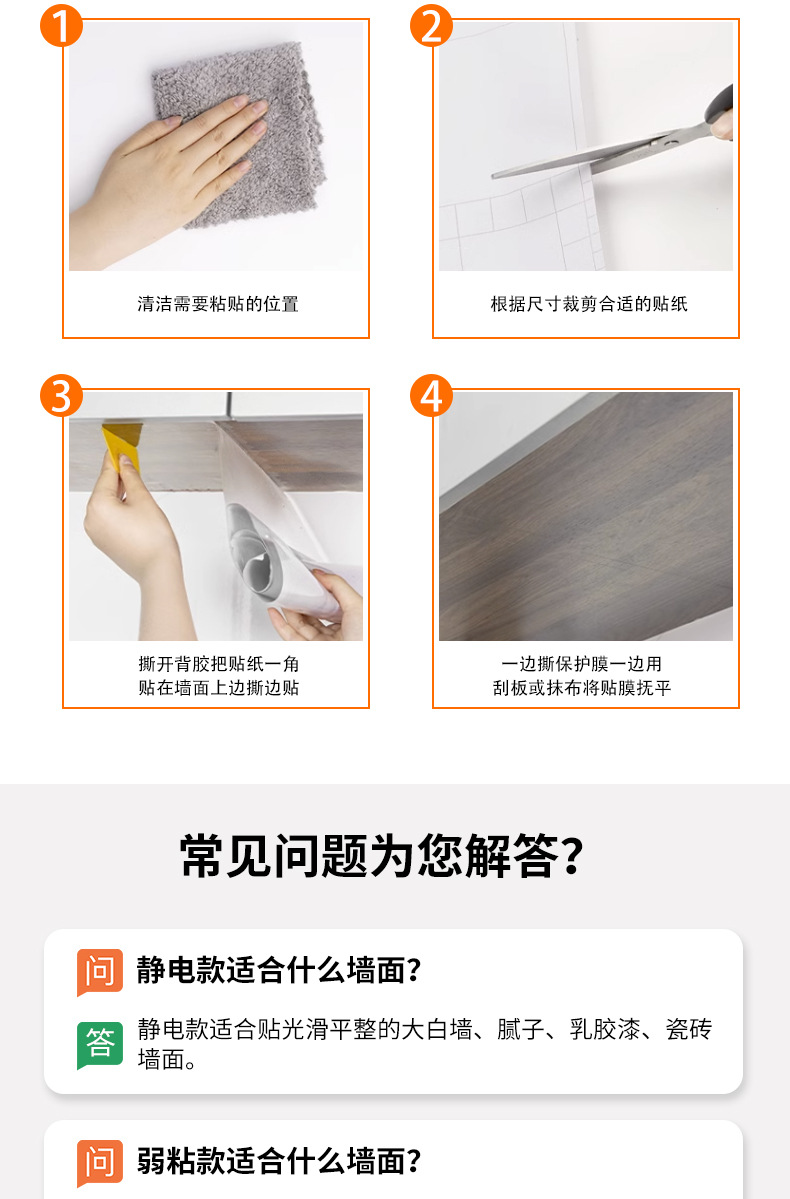 1

清洁需要粘贴的位置

2

根据尺寸裁剪合适的贴纸

3

撕开背胶把贴纸一角
贴在墙面上边撕边贴

4

一边撕保护膜一边用
刮板或抹布将贴膜抚平

常见问题为您解答？

问 静电款适合什么墙面？

答 静电款适合贴光滑平整的大白墙、腻子、乳胶漆、瓷砖墙面。

问 弱粘款适合什么墙面？