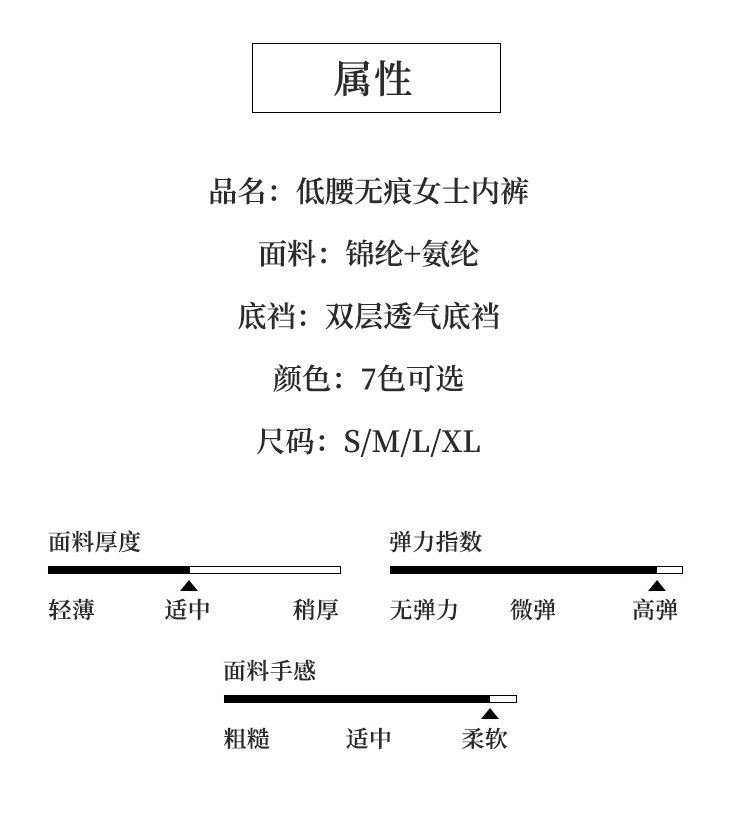 属性

品名：低腰无痕女士内裤

面料：锦纶+氨纶

底裆：双层透气底裆

颜色：7色可选

尺码：S/M/L/XL

面料厚度

轻薄 适中 稍厚

弹力指数

无弹力 微弹 高弹

面料手感

粗糙 适中 柔软