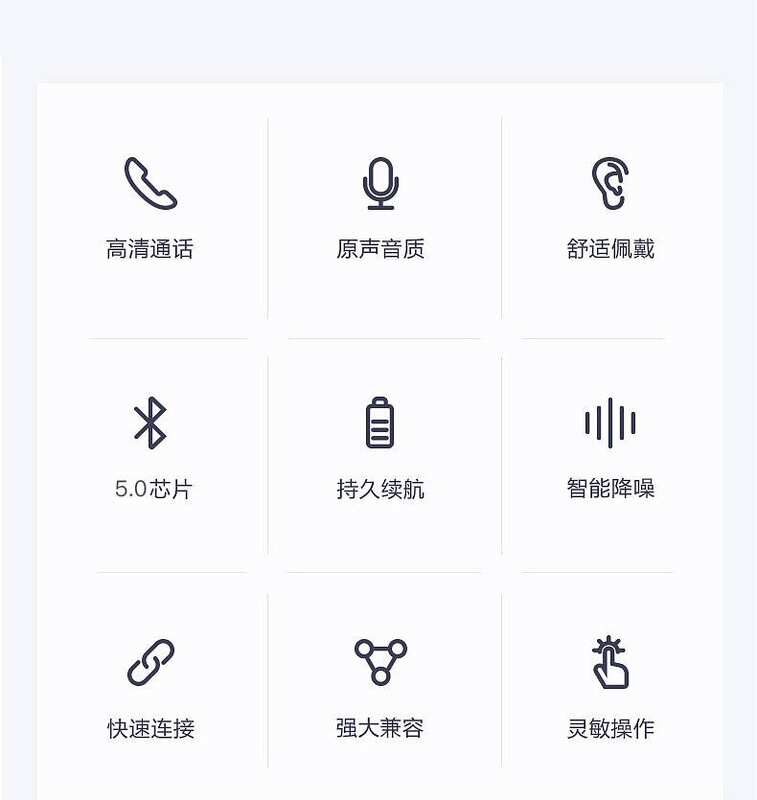 高清通话

原声音质

舒适佩戴

5.0芯片

持久续航

智能降噪

快速连接

强大兼容

灵敏操作