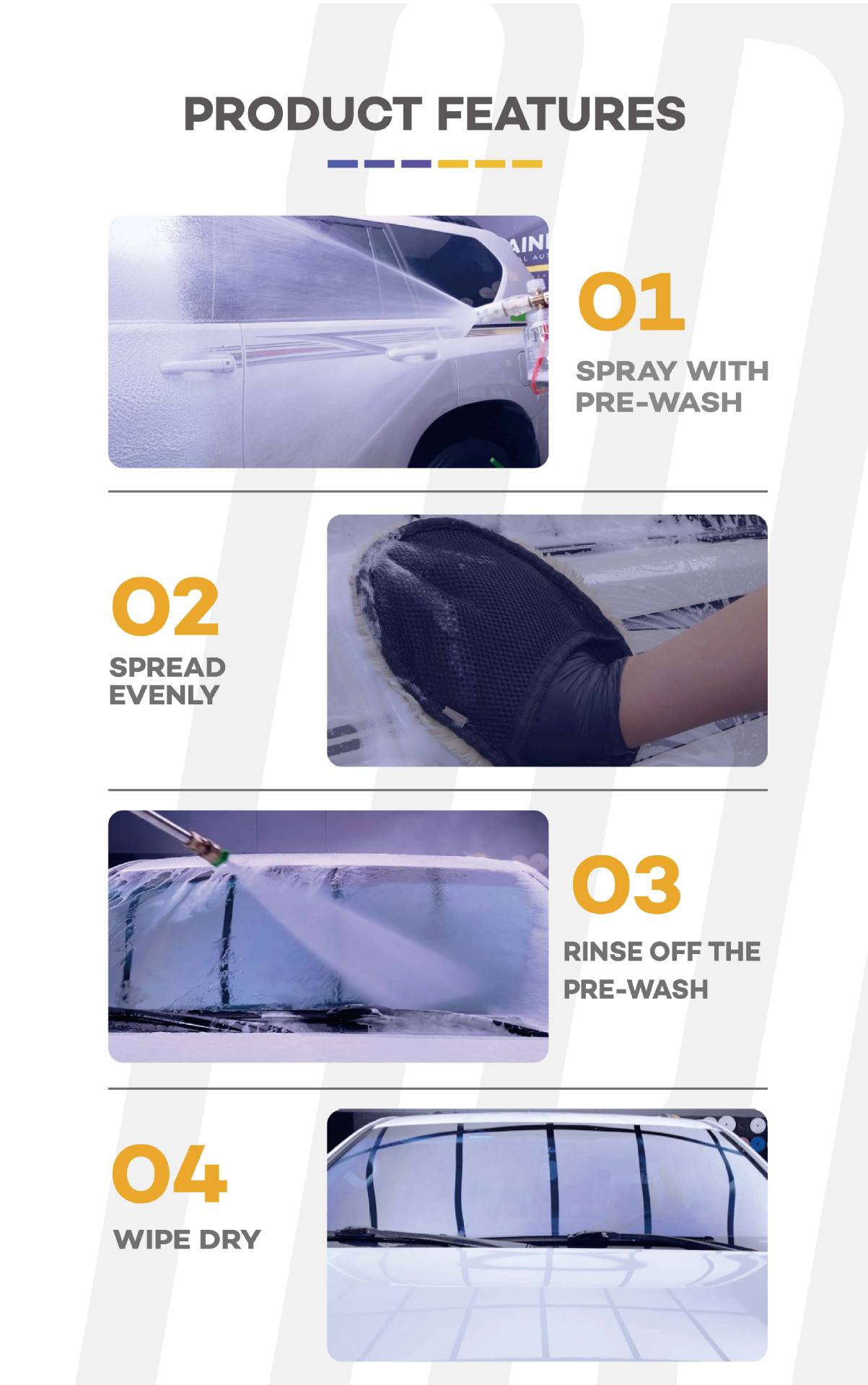 PRODUCT FEATURES

01
SPRAY WITH PRE-WASH

02
SPREAD EVENLY

03
RINSE OFF THE PRE-WASH

04
WIPE DRY