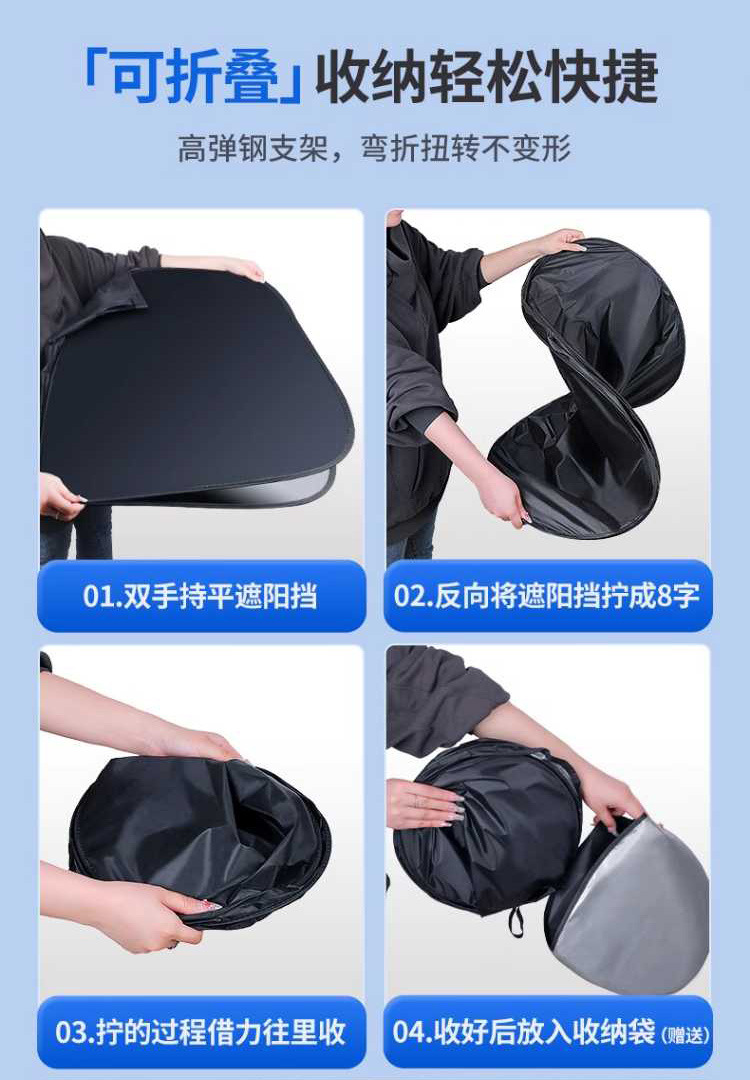 「可折叠」收纳轻松快捷

高弹钢支架，弯折扭转不变形

01.双手持平遮阳挡

02.反向将遮阳挡拧成8字

03.拧的过程借力往里收

04.收好后放入收纳袋（赠送）