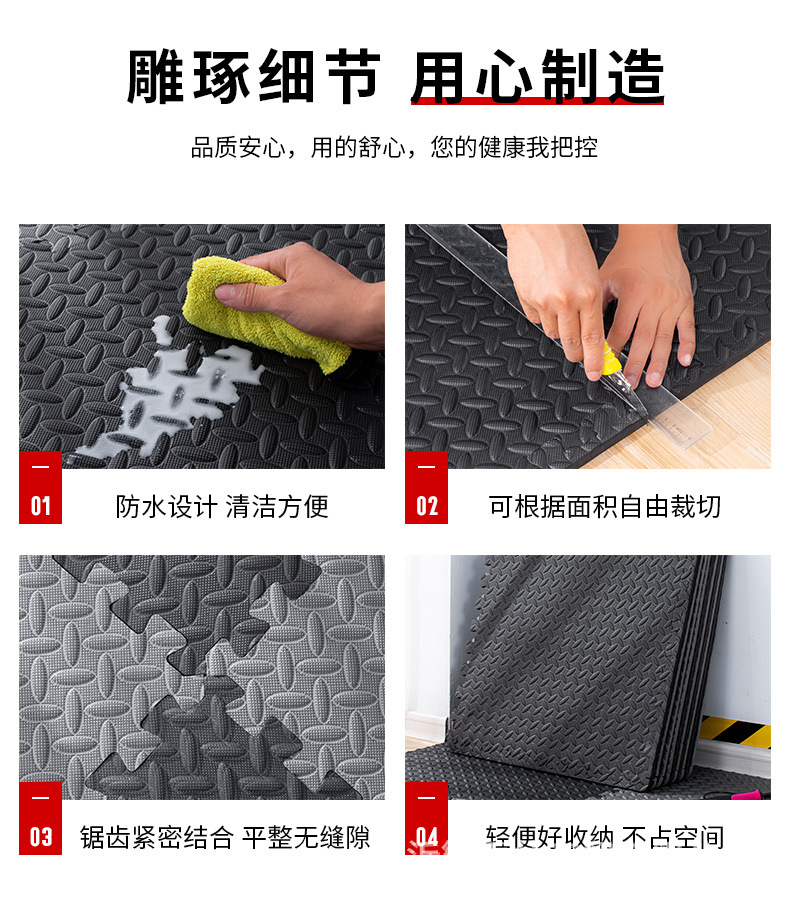 雕琢细节 用心制造

品质安心，用的舒心，您的健康我把控

01 防水设计 清洁方便

02 可根据面积自由裁切

03 锯齿紧密结合 平整无缝隙

04 轻便好收纳 不占空间