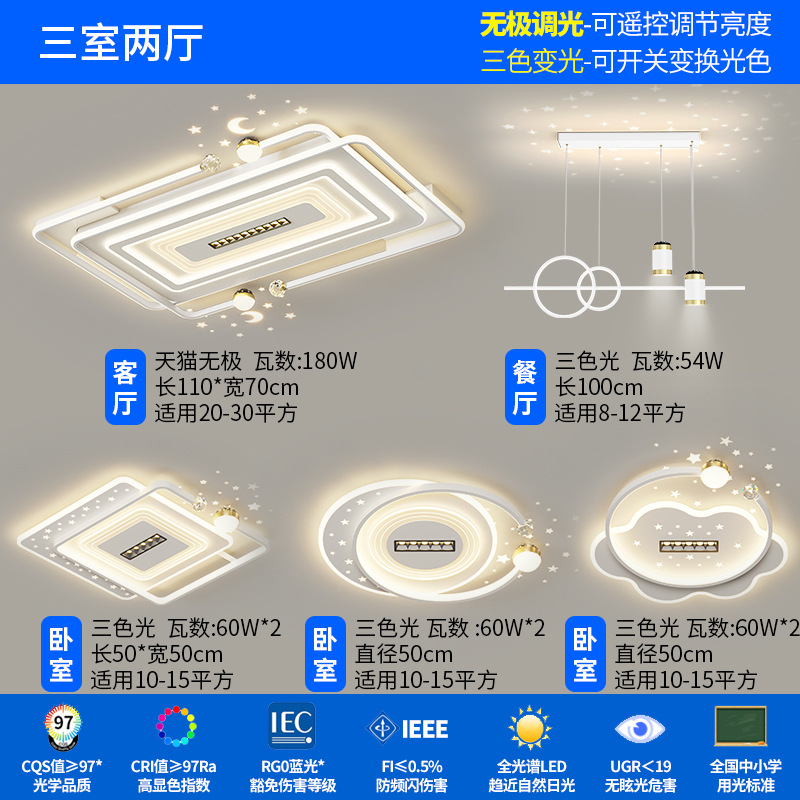 三室两厅

无极调光-可遥控调节亮度
三色变光-可开关变换光色

客厅
天猫无极 瓦数:180W
长110*宽70cm
适用20-30平方

餐厅
三色光 瓦数:54W
长100cm
适用8-12平方

卧室
三色光 瓦数:60W*2
长50*宽50cm
适用10-15平方

卧室
三色光 瓦数 :60W*2
直径50cm
适用10-15平方

卧室
三色光 瓦数:60W*2
直径50cm
适用10-15平方

97
CQS值≥97*
光学品质

CRI值≥97Ra
高显色指数

IEC
RG0蓝光*
豁免伤害等级

IEEE
FI≤0.5%
防频闪伤害

全光谱LED
趋近自然日光

UGR<19
无眩光危害

全国中小学
用光标准