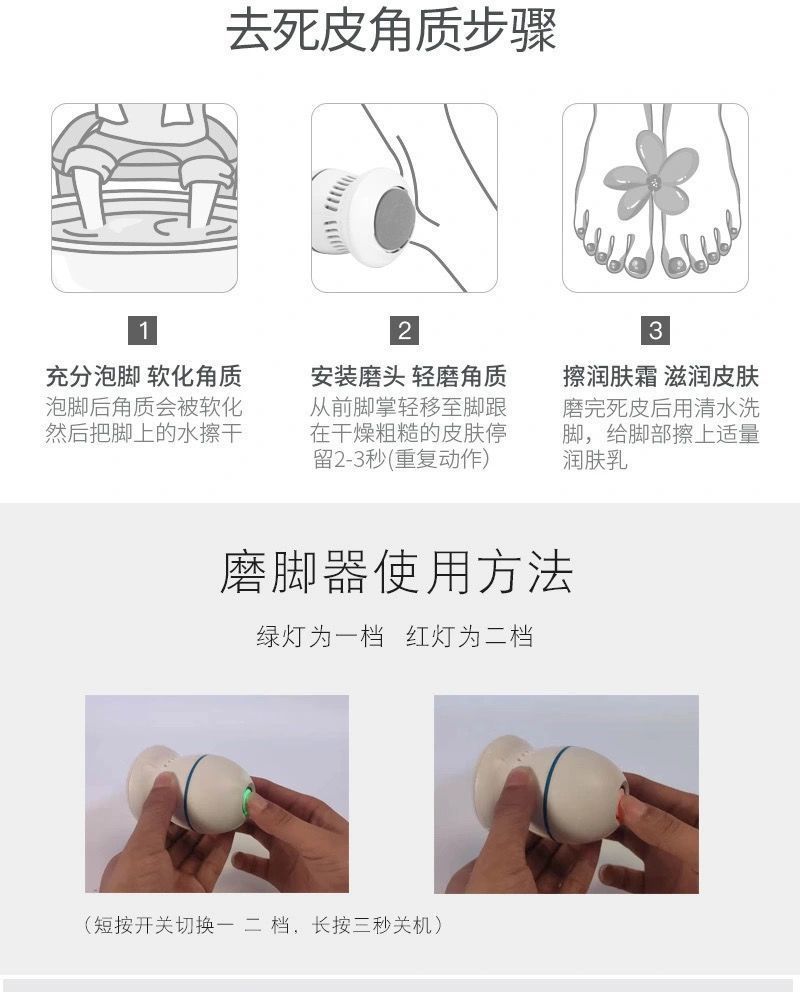 去死皮角质步骤

1
充分泡脚 软化角质
泡脚后角质会被软化然后把脚上的水擦干

2
安装磨头 轻磨角质
从前脚掌轻移至脚跟在干燥粗糙的皮肤停留2-3秒(重复动作)

3
擦润肤霜 滋润皮肤
磨完死皮后用清水洗脚，给脚部擦上适量润肤乳

磨脚器使用方法
绿灯为一档 红灯为二档

（短按开关切换一 二 档，长按三秒关机）