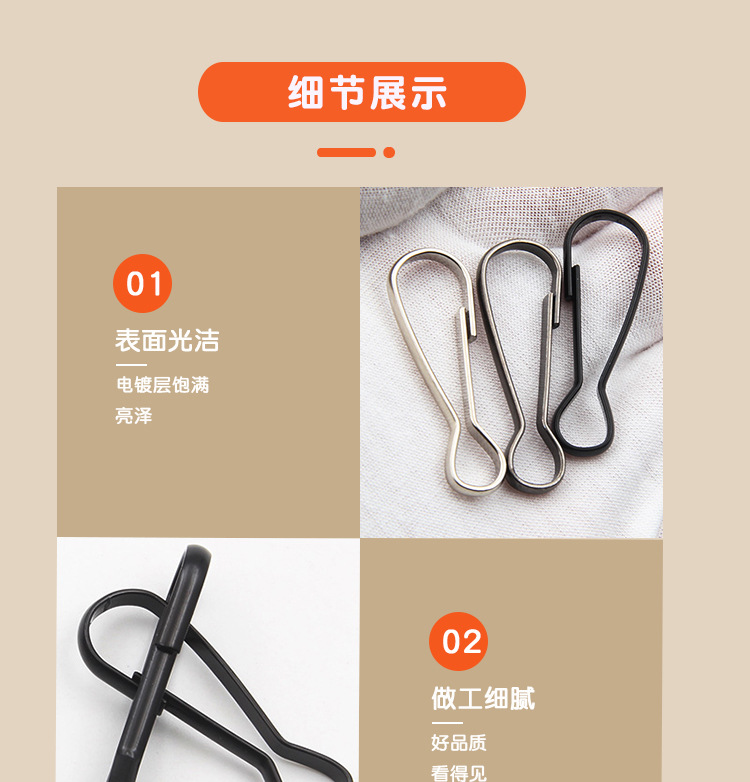 细节展示

01

表面光洁

电镀层饱满
亮泽

02

做工细腻

好品质
看得见