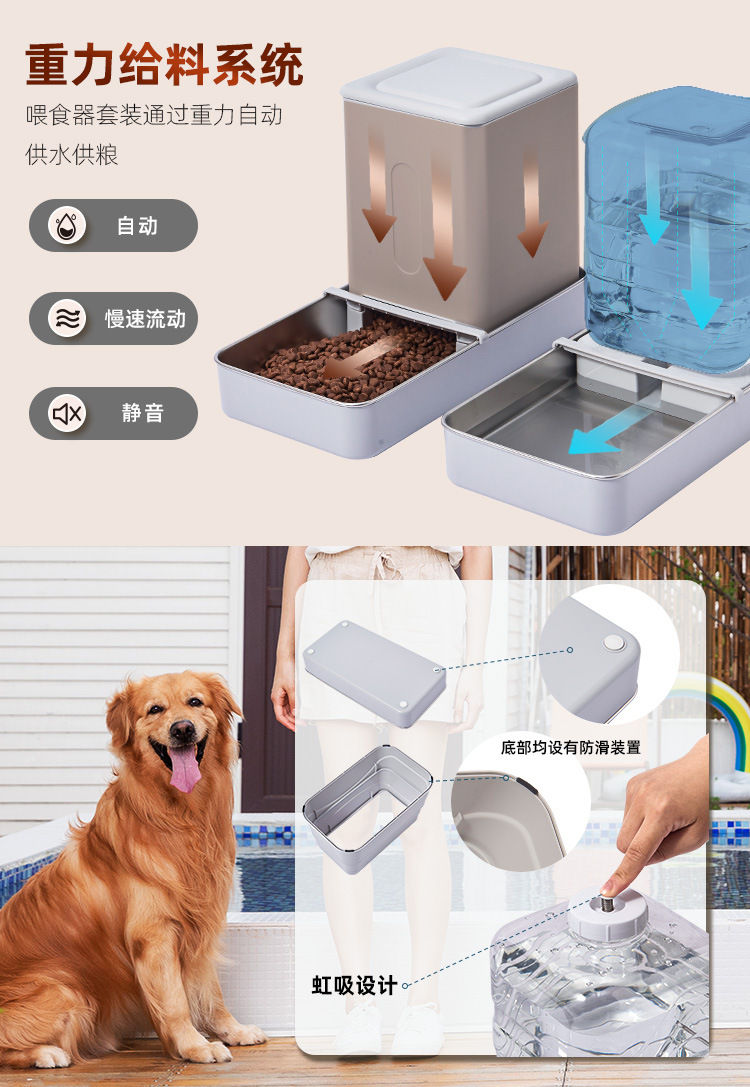 重力给料系统

喂食器套装通过重力自动供水供粮

自动

慢速流动

静音

底部均设有防滑装置

虹吸设计