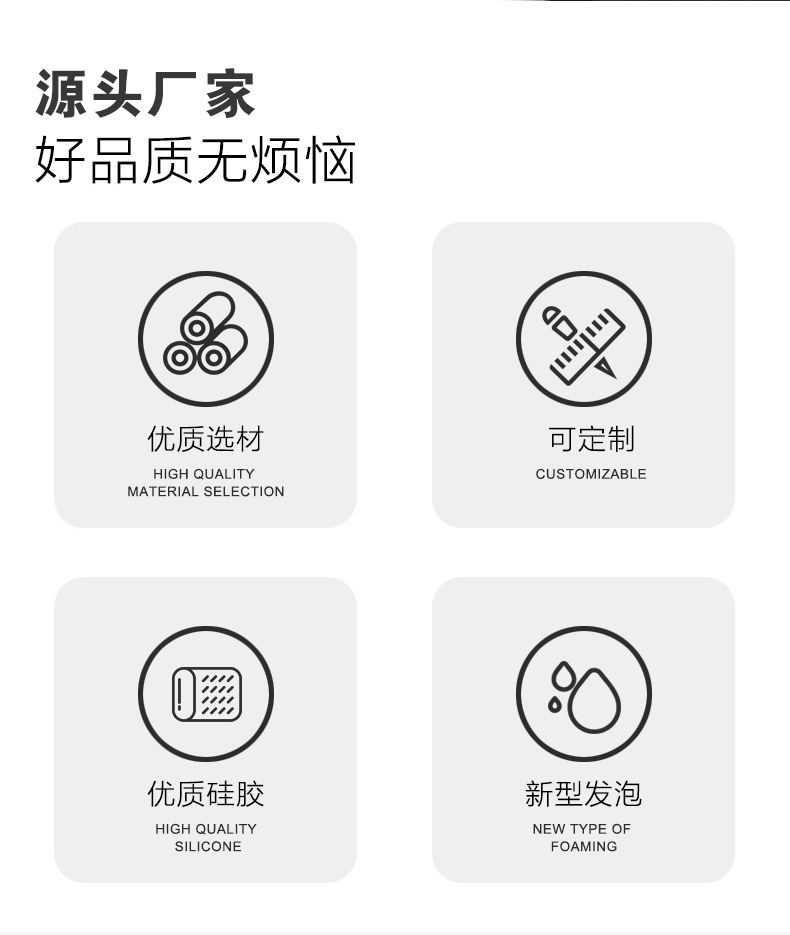 源头厂家
好品质无烦恼

优质选材
HIGH QUALITY
MATERIAL SELECTION

可定制
CUSTOMIZABLE

优质硅胶
HIGH QUALITY
SILICONE

新型发泡
NEW TYPE OF
FOAMING