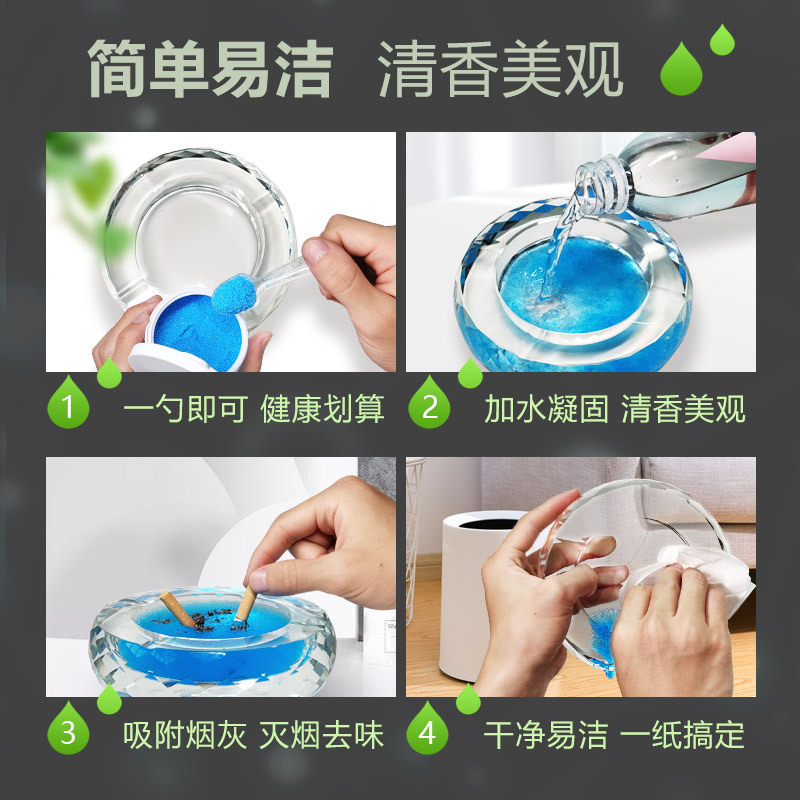 简单易洁 清香美观

1 一勺即可 健康划算

2 加水凝固 清香美观

3 吸附烟灰 灭烟去味

4 干净易洁 一纸搞定