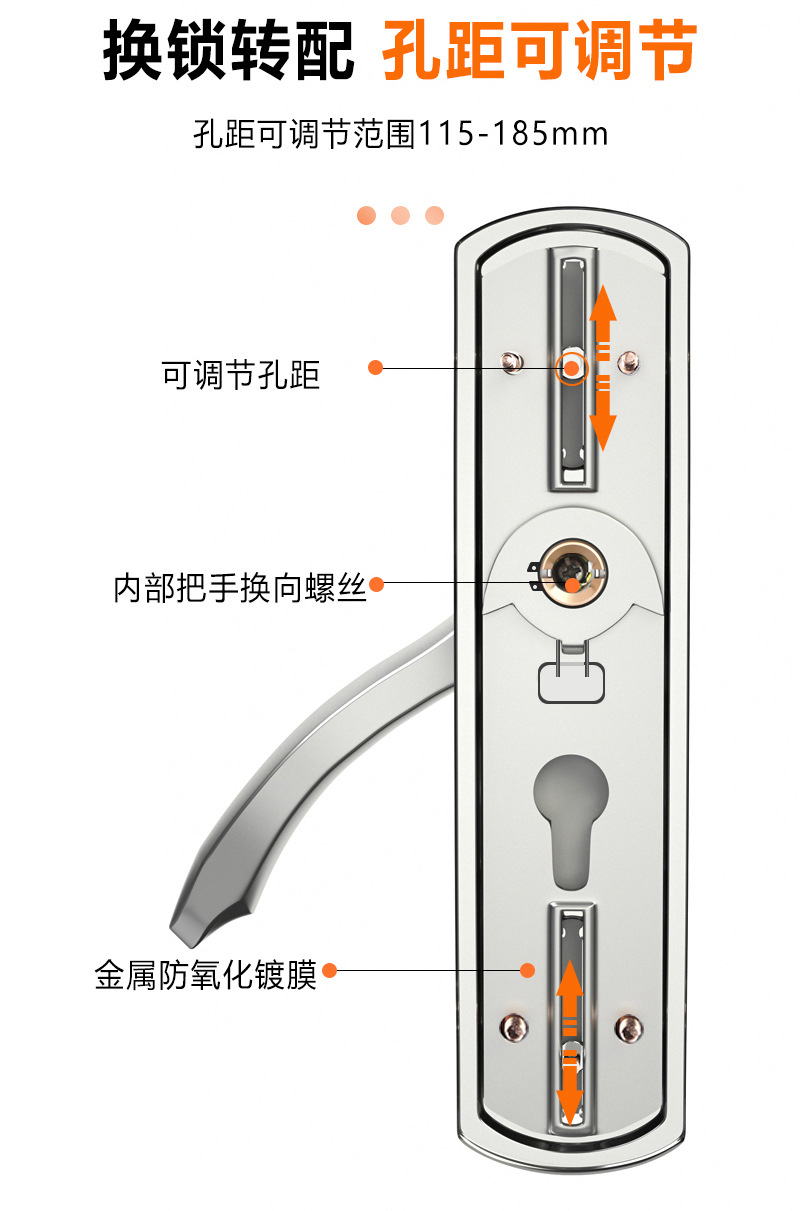 换锁转配 孔距可调节

孔距可调节范围115-185mm

可调节孔距

内部把手换向螺丝

金属防氧化镀膜