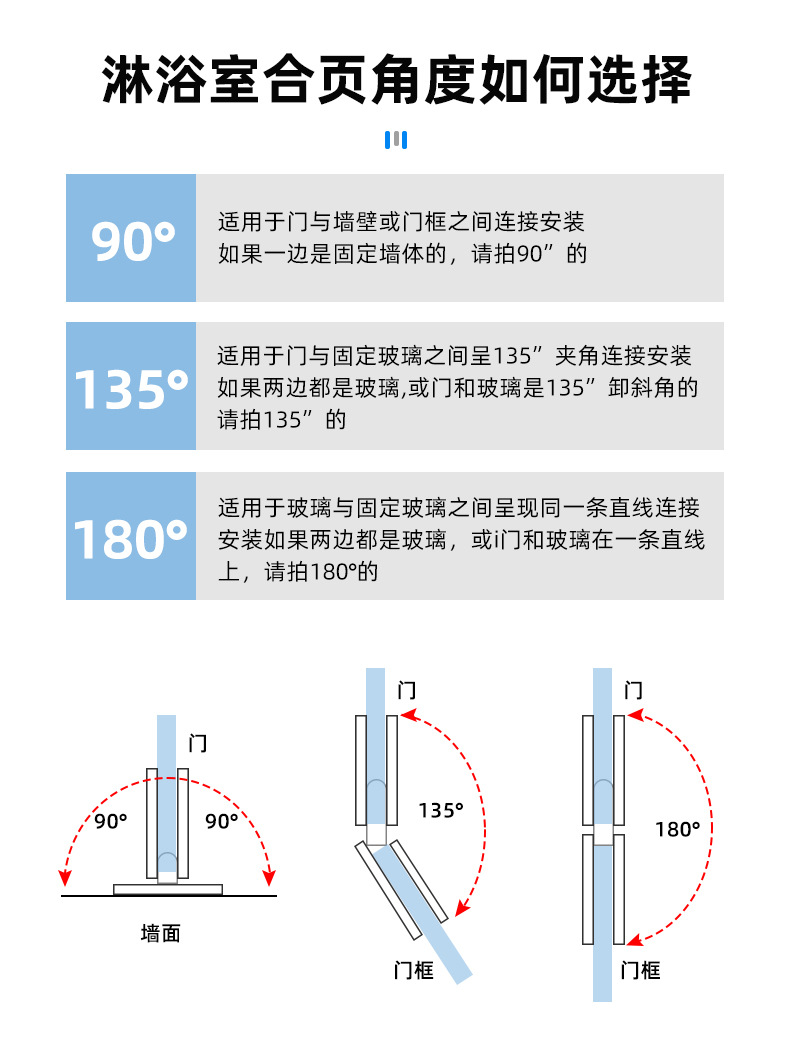 淋浴室合页角度如何选择

90°
适用于门与墙壁或门框之间连接安装
如果一边是固定墙体的，请拍90”的

135°
适用于门与固定玻璃之间呈135”夹角连接安装
如果两边都是玻璃,或门和玻璃是135”卸斜角的
请拍135”的

180°
适用于玻璃与固定玻璃之间呈现同一条直线连接安装如果两边都是玻璃，或i门和玻璃在一条直线上，请拍180°的

门
90°
90°
墙面

门
135°
门框

门
180°
门框