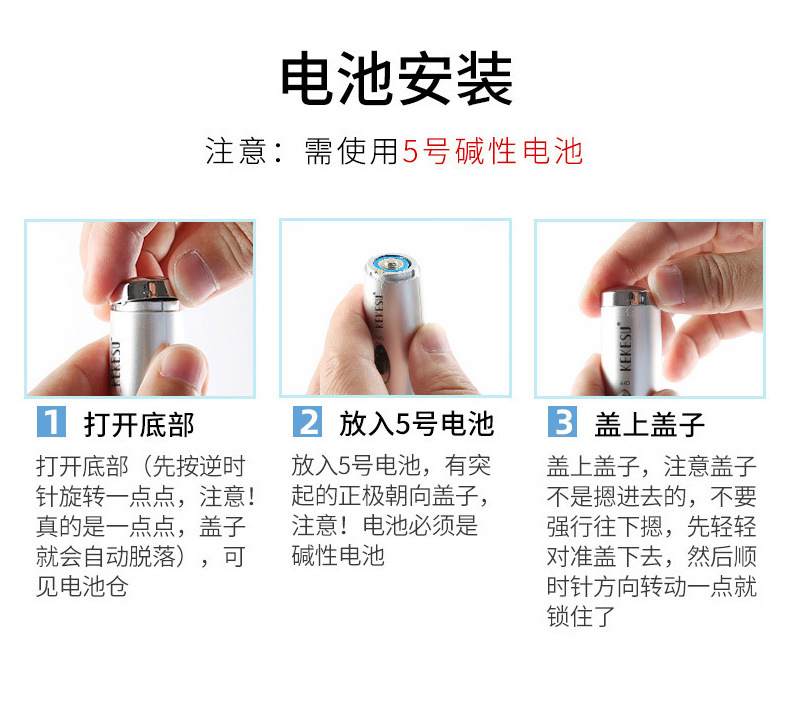 电池安装

注意：需使用5号碱性电池

KEKESU

KEKESU

KEKESU

1 打开底部

打开底部（先按逆时针旋转一点点，注意！真的是一点点，盖子就会自动脱落），可见电池仓

2 放入5号电池

放入5号电池，有突起的正极朝向盖子，注意！电池必须是碱性电池

3 盖上盖子

盖上盖子，注意盖子不是摁进去的，不要强行往下摁，先轻轻对准盖下去，然后顺时针方向转动一点就锁住了