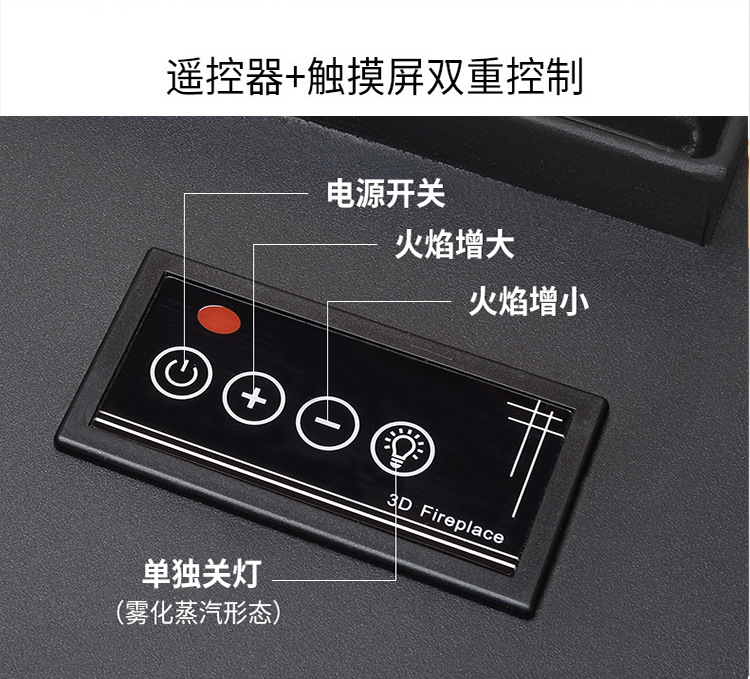 遥控器+触摸屏双重控制

电源开关

火焰增大

火焰增小

3D Fireplace

单独关灯
(雾化蒸汽形态)