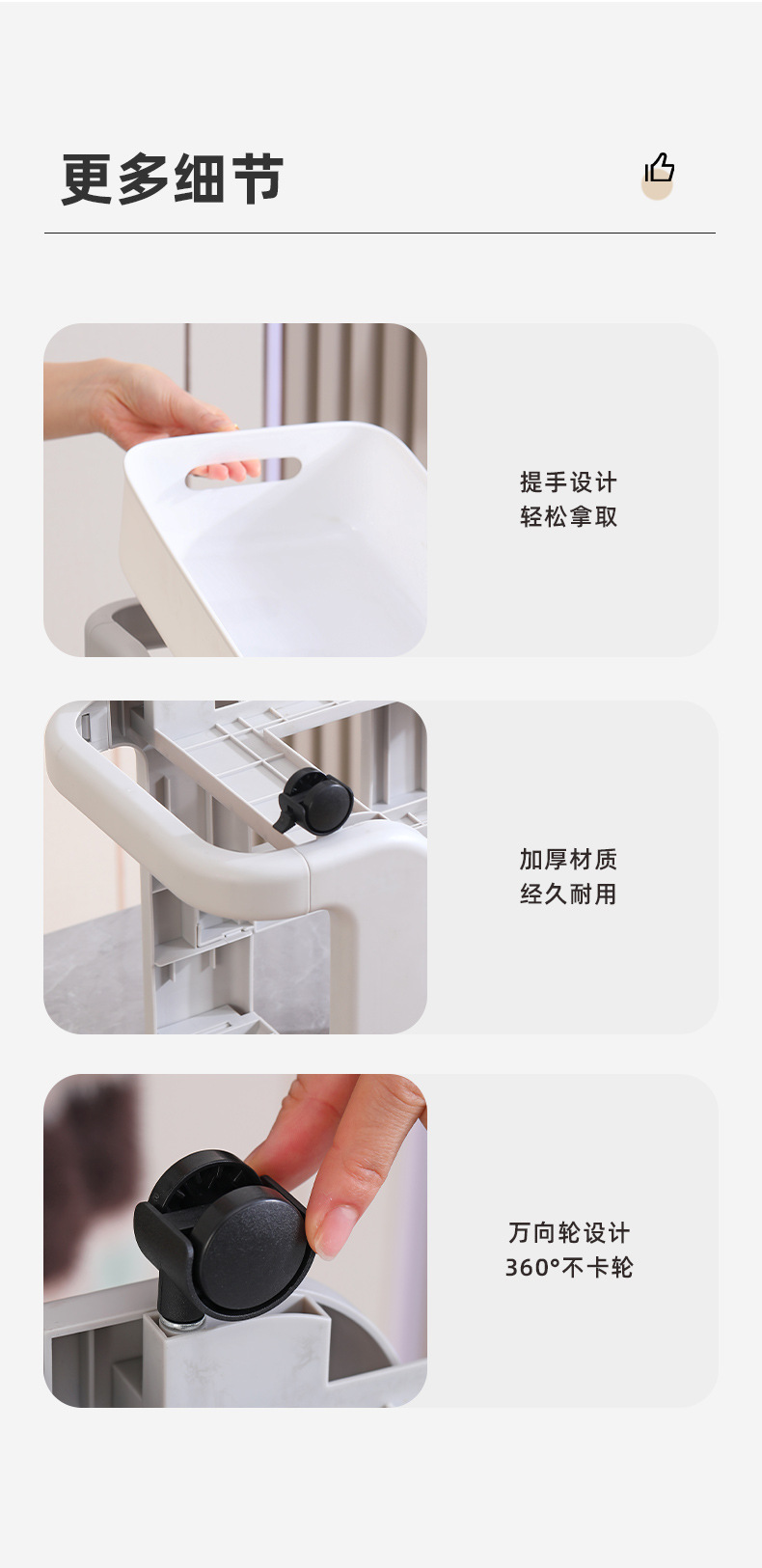 更多细节

提手设计
轻松拿取

加厚材质
经久耐用

万向轮设计
360°不卡轮